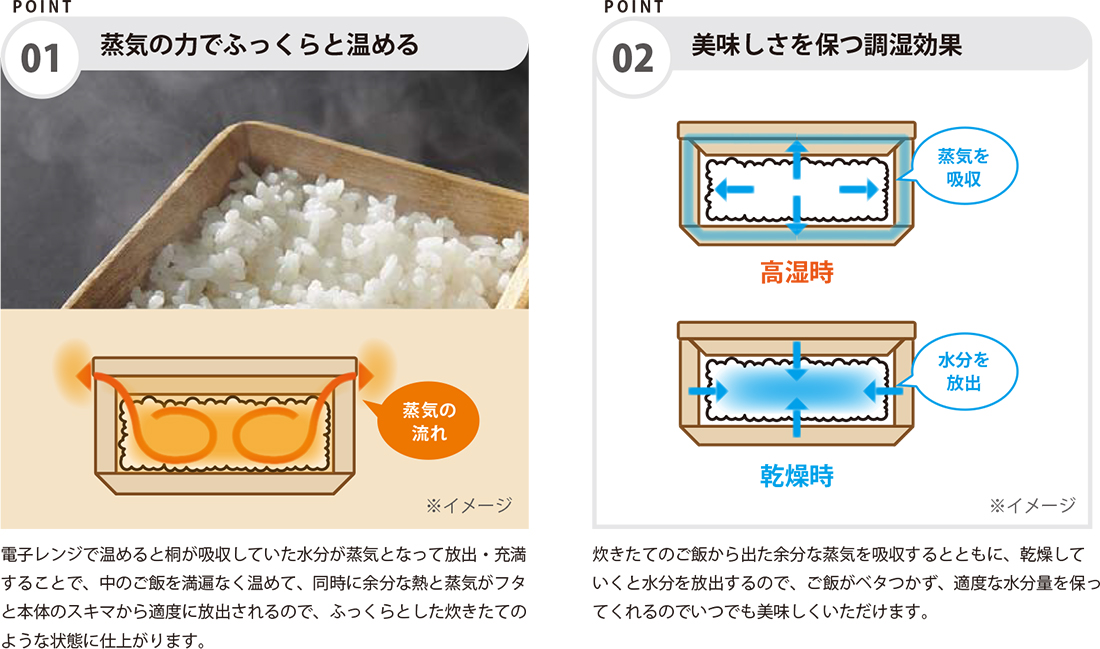 POINT

01 蒸気の力でふっくらと温める

蒸気の流れ

※イメージ

電子レンジで温めると桐が吸収していた水分が蒸気となって放出・充満することで、中のご飯を満遍なく温めて、同時に余分な熱と蒸気がフタと本体のスキマから適度に放出されるので、ふっくらとした炊きたてのような状態に仕上がります。

POINT

02 美味しさを保つ調湿効果

蒸気を吸収

高湿時

水分を放出

乾燥時

※イメージ

炊きたてのご飯から出た余分な蒸気を吸収するとともに、乾燥していくと水分を放出するので、ご飯がベタつかず、適度な水分量を保ってくれるのでいつでも美味しくいただけます。