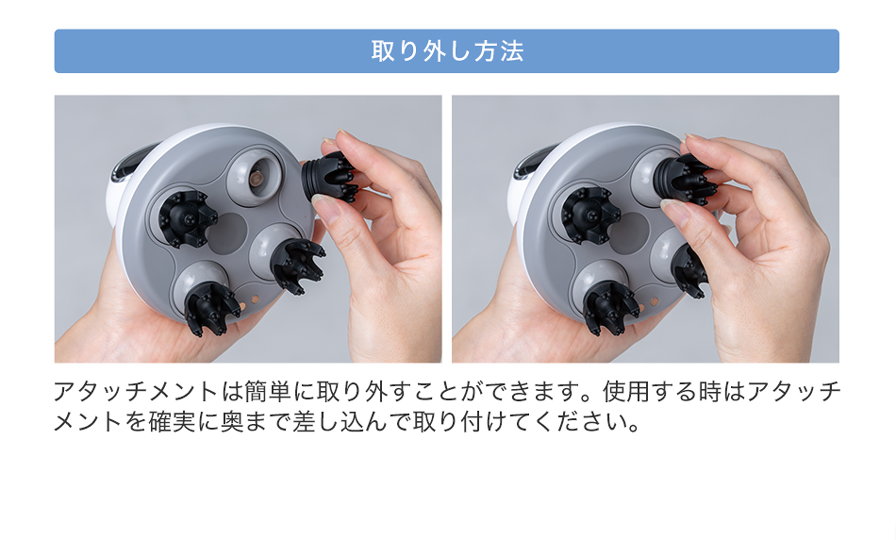 取り外し方法

アタッチメントは簡単に取り外すことができます。使用する時はアタッチメントを確実に奥まで差し込んで取り付けてください。