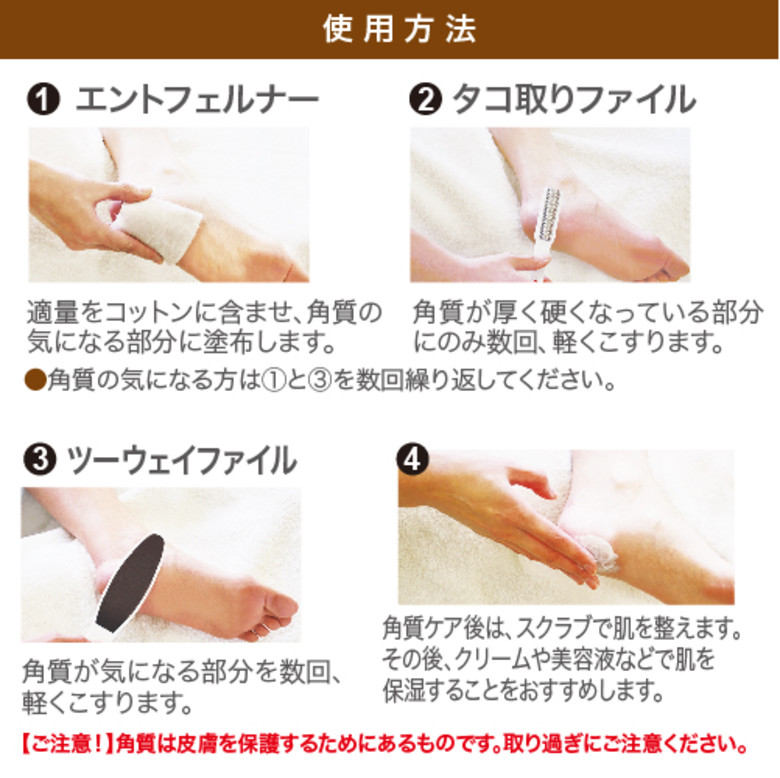 使用方法

❶ エントフェルナー

適量をコットンに含ませ、角質の気になる部分に塗布します。

❷ タコ取りファイル

角質が厚く硬くなっている部分にのみ数回、軽くこすります。

●角質の気になる方は①と③を数回繰り返してください。

❸ ツーウェイファイル

角質が気になる部分を数回、軽くこすります。

❹

角質ケア後は、スクラブで肌を整えます。その後、クリームや美容液などで肌を保湿することをおすすめします。

【ご注意！】角質は皮膚を保護するためにあるものです。取り過ぎにご注意ください。