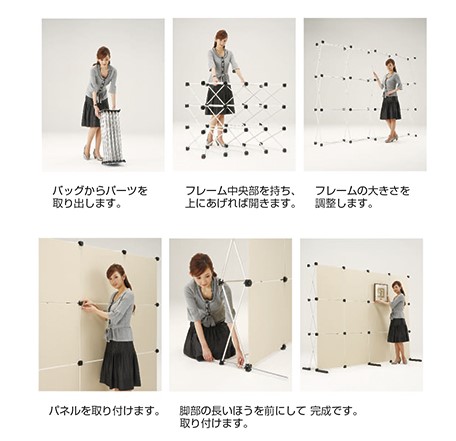 バッグからパーツを取り出します。

フレーム中央部を持ち、上にあげれば開きます。

フレームの大きさを調整します。

パネルを取り付けます。

脚部の長いほうを前にして取り付けます。

完成です。