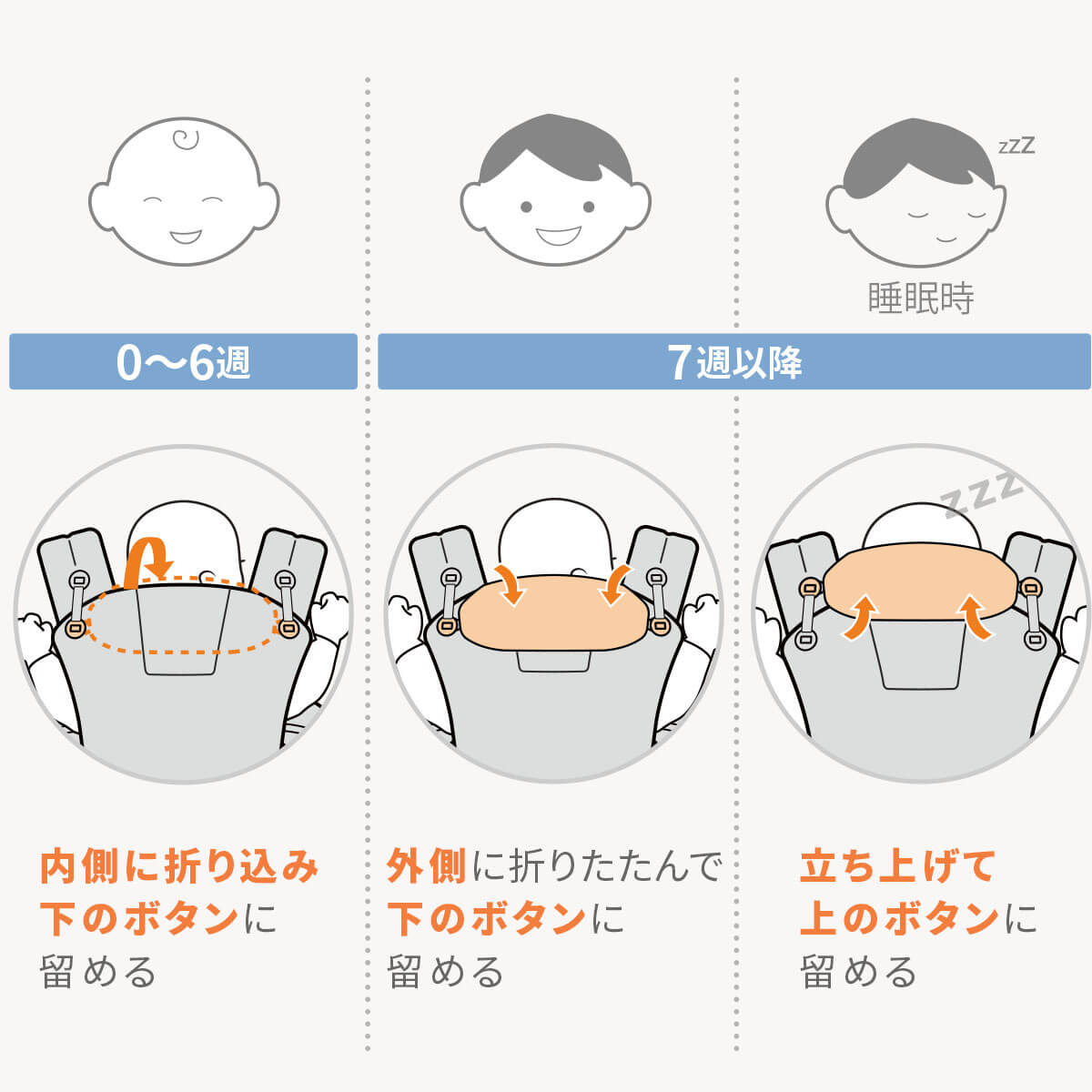 zzZ

睡眠時

0〜6週

7週以降

ZZZ

内側に折り込み
下のボタンに
留める

外側に折りたたんで
下のボタンに
留める

立ち上げて
上のボタンに
留める