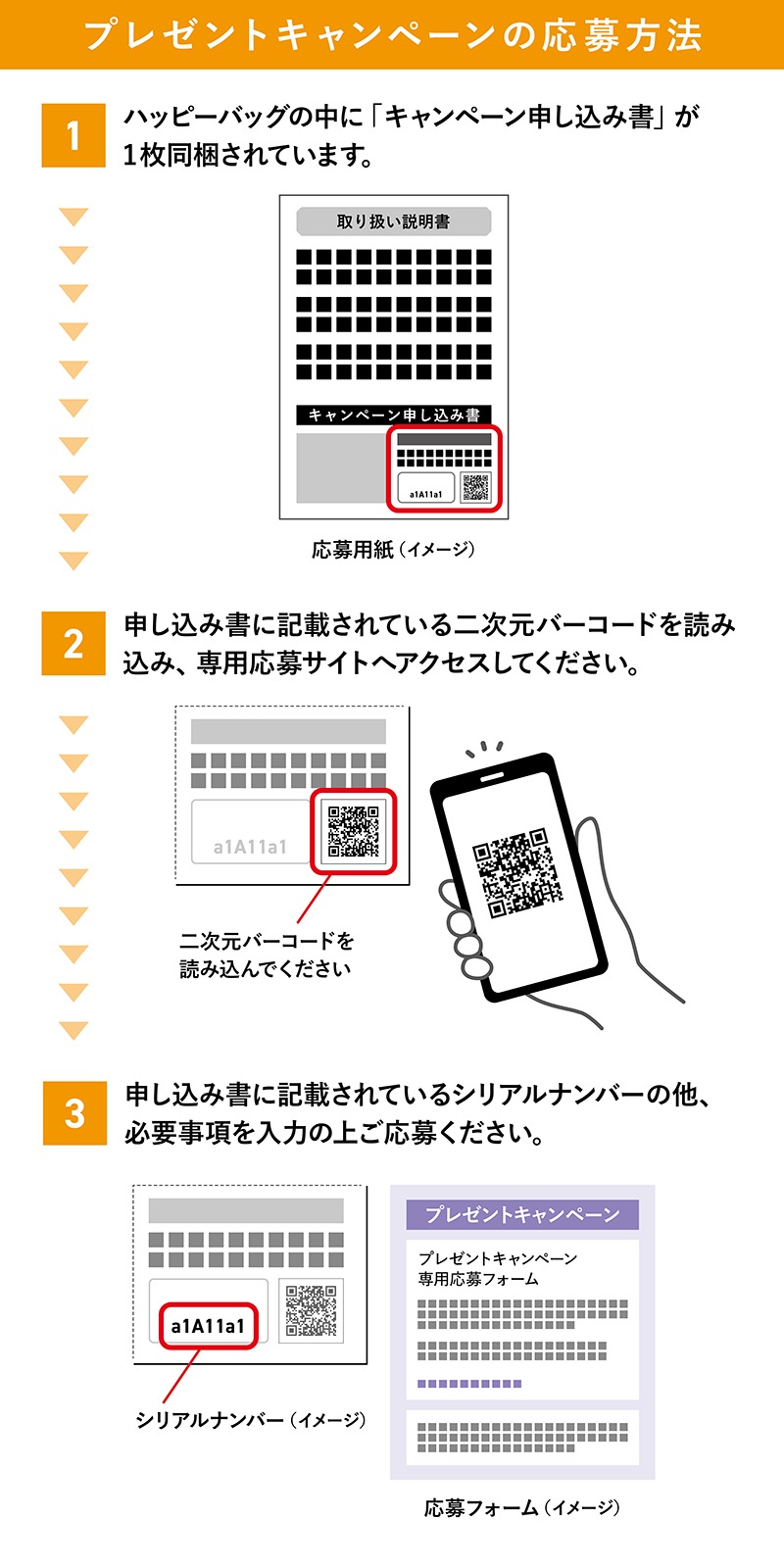 プレゼントキャンペーンの応募方法

1

ハッピーバッグの中に「キャンペーン申し込み書」が1枚同梱されています。

取り扱い説明書

キャンペーン申し込み書

a1A11a1

応募用紙（イメージ）

2

申し込み書に記載されている二次元バーコードを読み込み、専用応募サイトへアクセスしてください。

a1A11a1

二次元バーコードを読み込んでください

3

申し込み書に記載されているシリアルナンバーの他、必要事項を入力の上ご応募ください。

a1A11a1

シリアルナンバー（イメージ）

プレゼントキャンペーン

プレゼントキャンペーン専用応募フォーム

応募フォーム（イメージ）