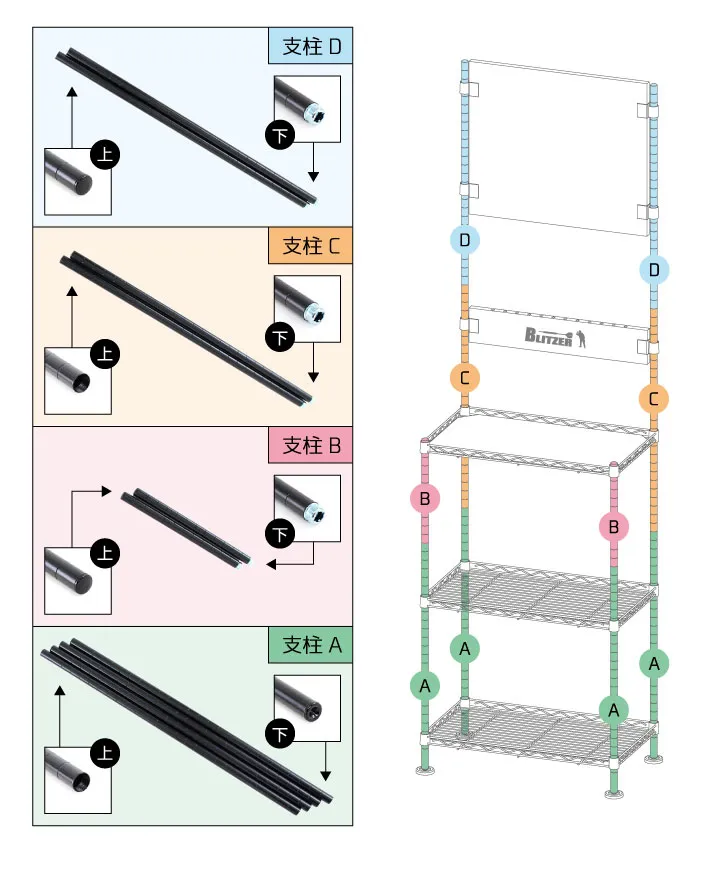 支柱 D
上
下

支柱 C
上
下

支柱 B
上
下

支柱 A
上
下

D
D
BLITZER
C
C
B
B
A
A
A
A