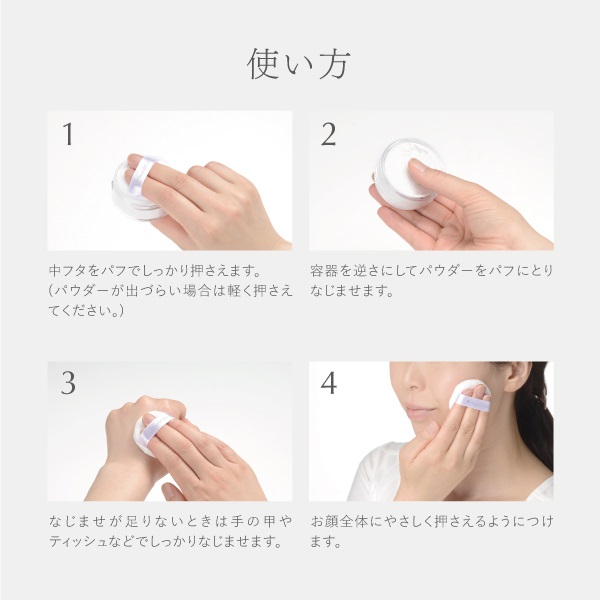 使い方

1

中フタをパフでしっかり押さえます。(パウダーが出づらい場合は軽く押さえてください。)

2

容器を逆さにしてパウダーをパフにとりなじませます。

3

なじませが足りないときは手の甲やティッシュなどでしっかりなじませます。

4

お顔全体にやさしく押さえるようにつけます。