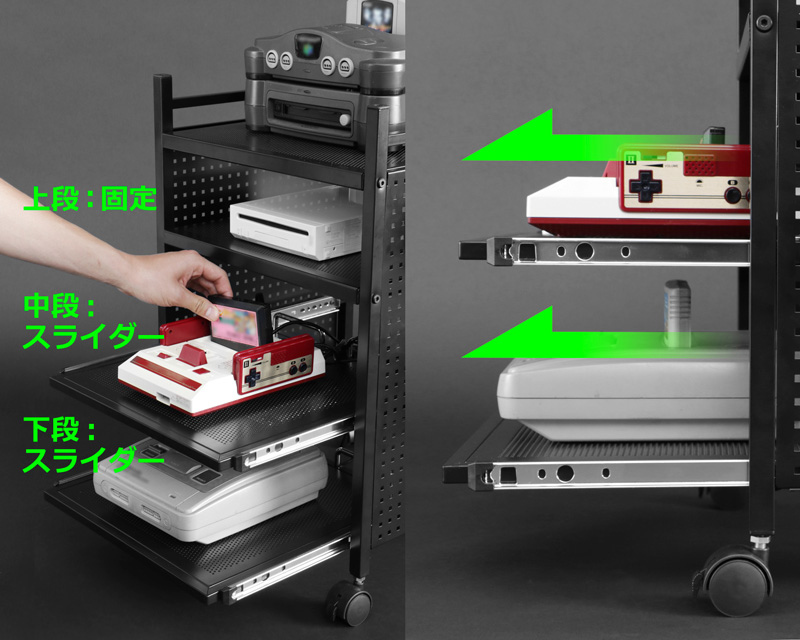 上段：固定

中段：
スライダー

下段：
スライダー