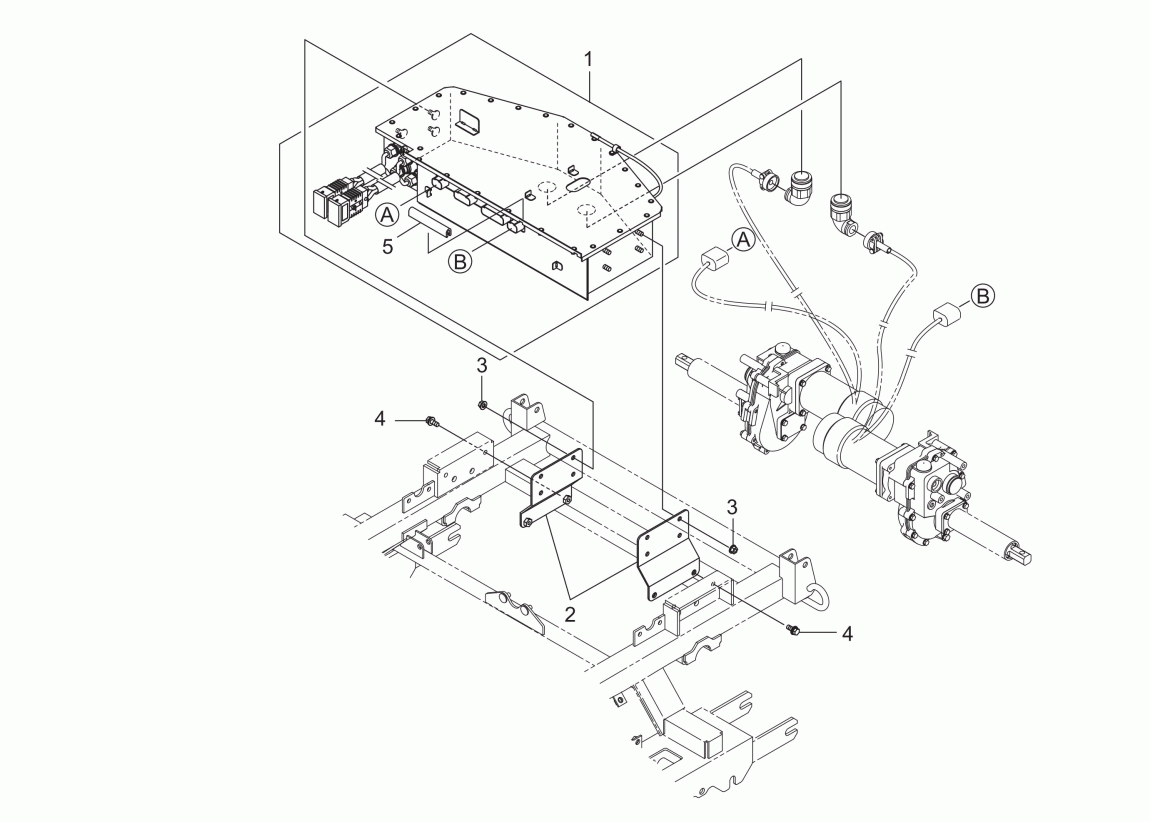 1
A
5
B
A
B
3
4
3
2
4