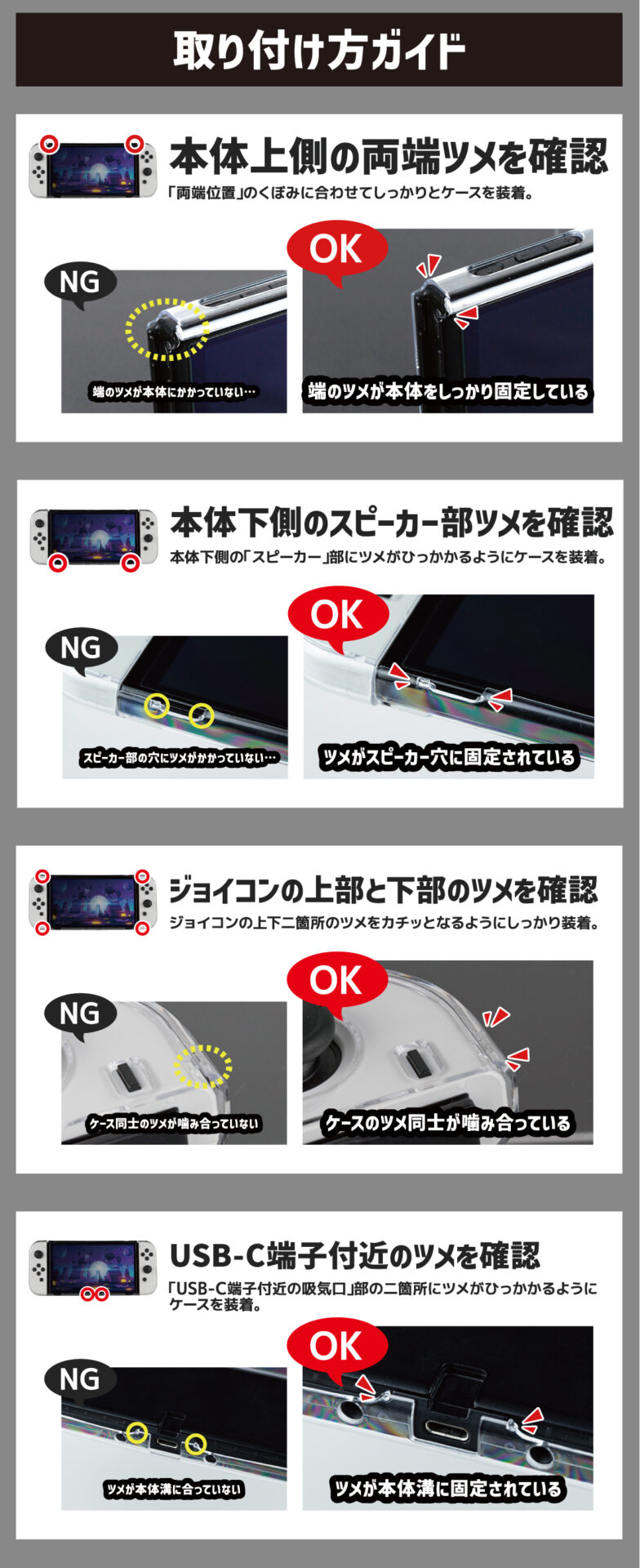 取り付け方ガイド

本体上側の両端ツメを確認
「両端位置」のくぼみに合わせてしっかりとケースを装着。

NG
端のツメが本体にかかっていない…

OK
端のツメが本体をしっかり固定している

本体下側のスピーカー部ツメを確認
本体下側の「スピーカー」部にツメがひっかかるようにケースを装着。

NG
スピーカー部の穴にツメがかかっていない…

OK
ツメがスピーカー穴に固定されている

ジョイコンの上部と下部のツメを確認
ジョイコンの上下二箇所のツメをカチッとなるようにしっかり装着。

NG
ケース同士のツメが噛み合っていない

OK
ケースのツメ同士が噛み合っている

USB-C端子付近のツメを確認
「USB-C端子付近の吸気口」部の二箇所にツメがひっかかるようにケースを装着。

NG
ツメが本体溝に合っていない

OK
ツメが本体溝に固定されている