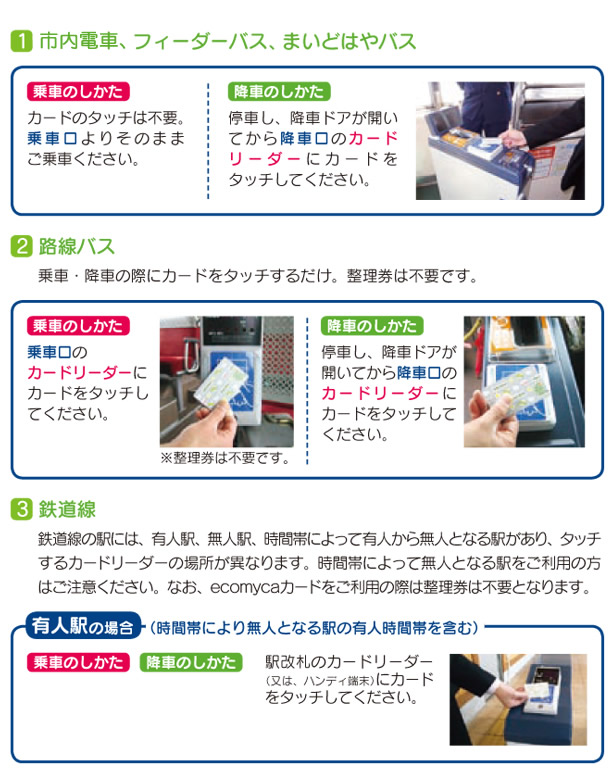 1 市内電車、フィーダーバス、まいどはやバス

乗車のしかた
カードのタッチは不要。乗車口よりそのままご乗車ください。

降車のしかた
停車し、降車ドアが開いてから降車口のカードリーダーにカードをタッチしてください。

2 路線バス
乗車・降車の際にカードをタッチするだけ。整理券は不要です。

乗車のしかた
乗車口のカードリーダーにカードをタッチしてください。

※整理券は不要です。

降車のしかた
停車し、降車ドアが開いてから降車口のカードリーダーにカードをタッチしてください。

3 鉄道線
鉄道線の駅には、有人駅、無人駅、時間帯によって有人から無人となる駅があり、タッチするカードリーダーの場所が異なります。時間帯によって無人となる駅をご利用の方はご注意ください。なお、ecomycaカードをご利用の際は整理券は不要となります。

有人駅の場合（時間帯により無人となる駅の有人時間帯を含む）

乗車のしかた 降車のしかた
駅改札のカードリーダー（又は、ハンディ端末）にカードをタッチしてください。