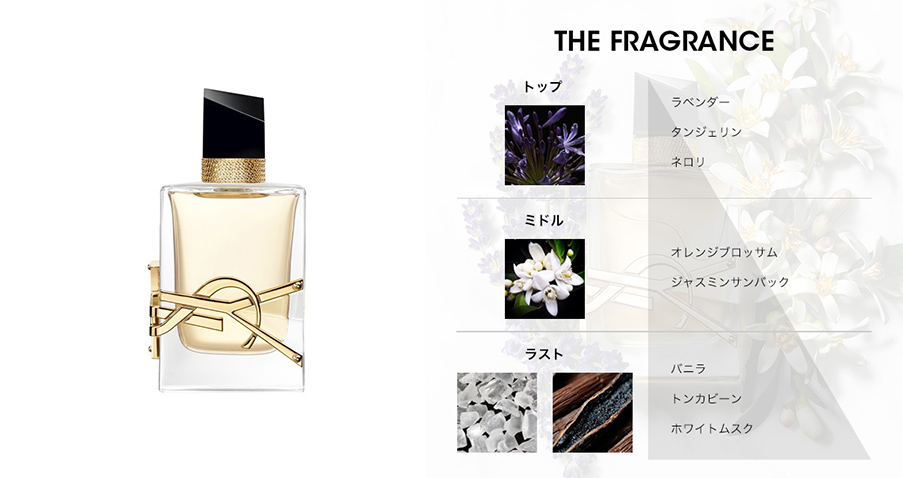 THE FRAGRANCE

トップ

ラベンダー

タンジェリン

ネロリ

ミドル

オレンジブロッサム

ジャスミンサンバック

ラスト

バニラ

トンカビーン

ホワイトムスク