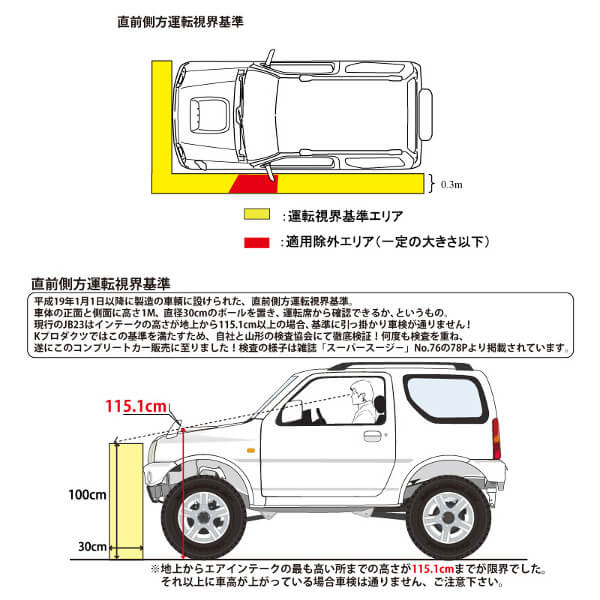 直前側方運転視界基準

0.3m

：運転視界基準エリア

：適用除外エリア（一定の大きさ以下）

直前側方運転視界基準

平成19年1月1日以降に製造の車輌に設けられた、直前側方運転視界基準。
車体の正面と側面に高さ1M、直径30cmのポールを置き、運転席から確認できるか、というもの。
現行のJB23はインテークの高さが地上から115.1cm以上の場合、基準に引っ掛かり車検が通りません！
Kプロダクツではこの基準を満たすため、自社と山形の検査協会にて徹底検証！何度も検査を重ね、
遂にこのコンプリートカー販売に至りました！検査の様子は雑誌「スーパースージー」No.76の78Pより掲載されています。

115.1cm

100cm

30cm

※地上からエアインテークの最も高い所までの高さが115.1cmまでが限界でした。
それ以上に車高が上がっている場合車検は通りません、ご注意下さい。