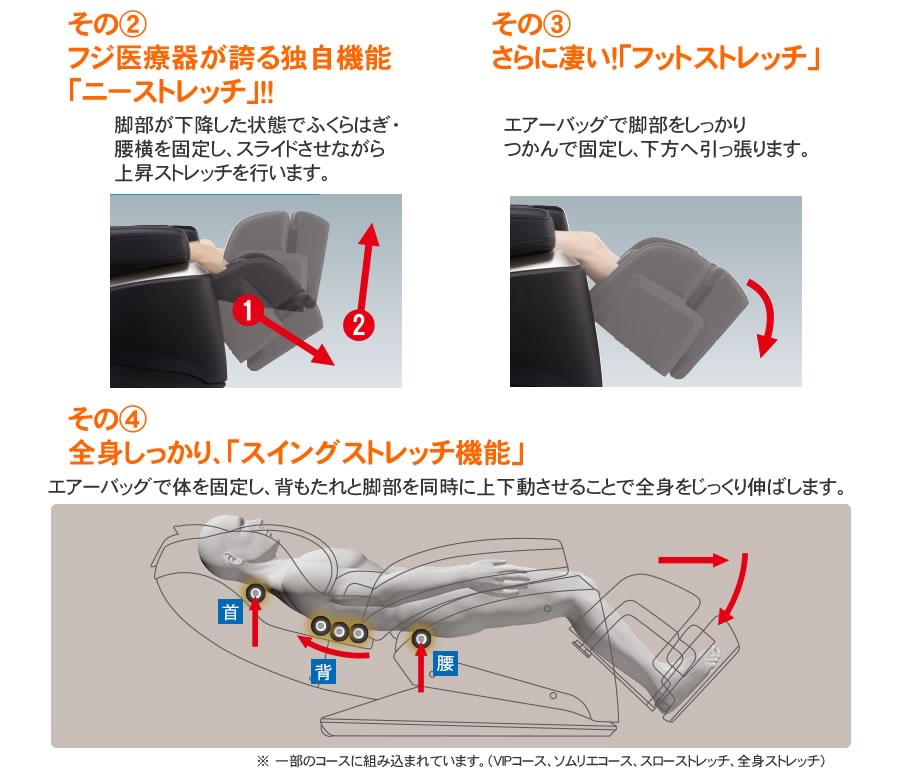 その②
フジ医療器が誇る独自機能
「ニーストレッチ」!!

脚部が下降した状態でふくらはぎ・腰横を固定し、スライドさせながら上昇ストレッチを行います。

1
2

その③
さらに凄い!「フットストレッチ」

エアーバッグで脚部をしっかりつかんで固定し、下方へ引っ張ります。

その④
全身しっかり、「スイングストレッチ機能」

エアーバッグで体を固定し、背もたれと脚部を同時に上下動させることで全身をじっくり伸ばします。

首
背
腰

※ 一部のコースに組み込まれています。(VIPコース、ソムリエコース、スローストレッチ、全身ストレッチ)