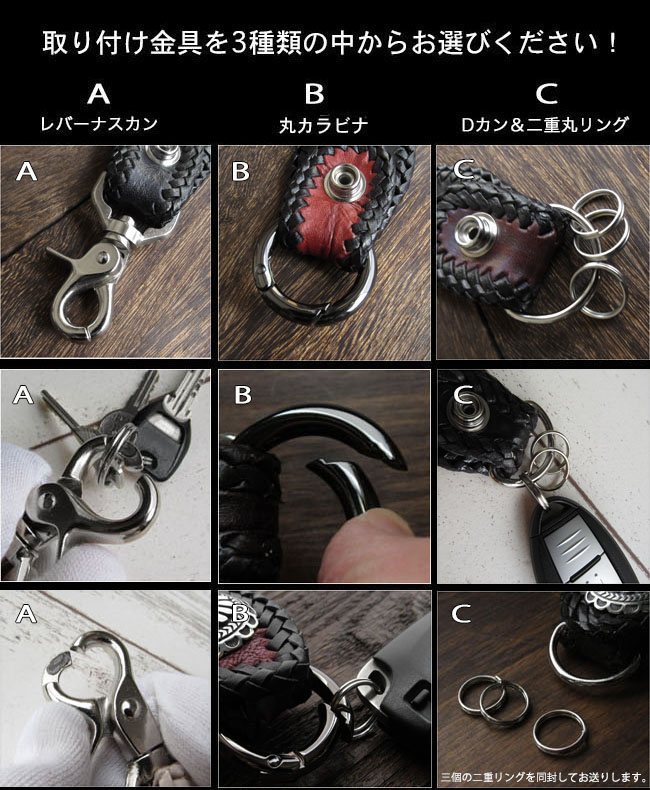 取り付け金具を3種類の中からお選びください！

A
レバーナスカン

B
丸カラビナ

C
Dカン＆二重丸リング

A

B

C

A

B

C

A

B

C

三個の二重リングを同封してお送りします。