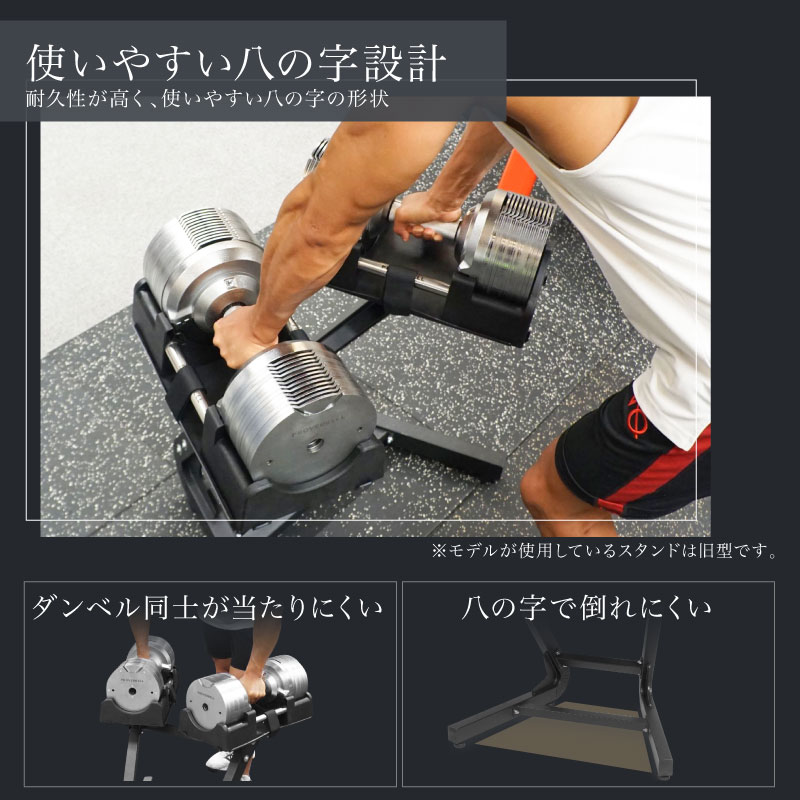 使いやすい八の字設計
耐久性が高く、使いやすい八の字の形状

※モデルが使用しているスタンドは旧型です。

ダンベル同士が当たりにくい

八の字で倒れにくい