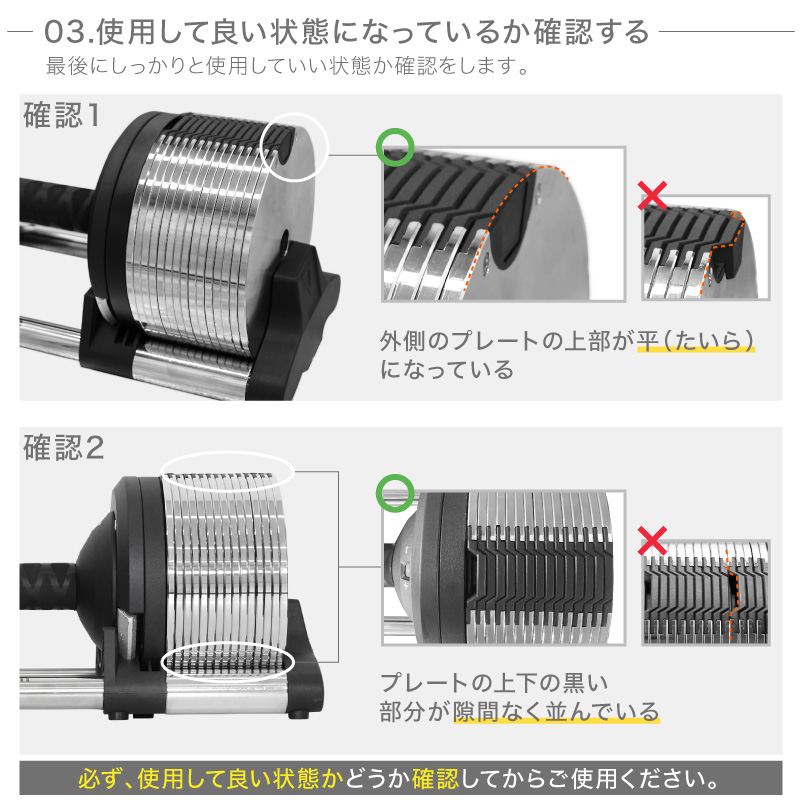 03.使用して良い状態になっているか確認する
最後にしっかりと使用していい状態か確認をします。

確認1

外側のプレートの上部が平(たいら)になっている

確認2

プレートの上下の黒い部分が隙間なく並んでいる

必ず、使用して良い状態かどうか確認してからご使用ください。