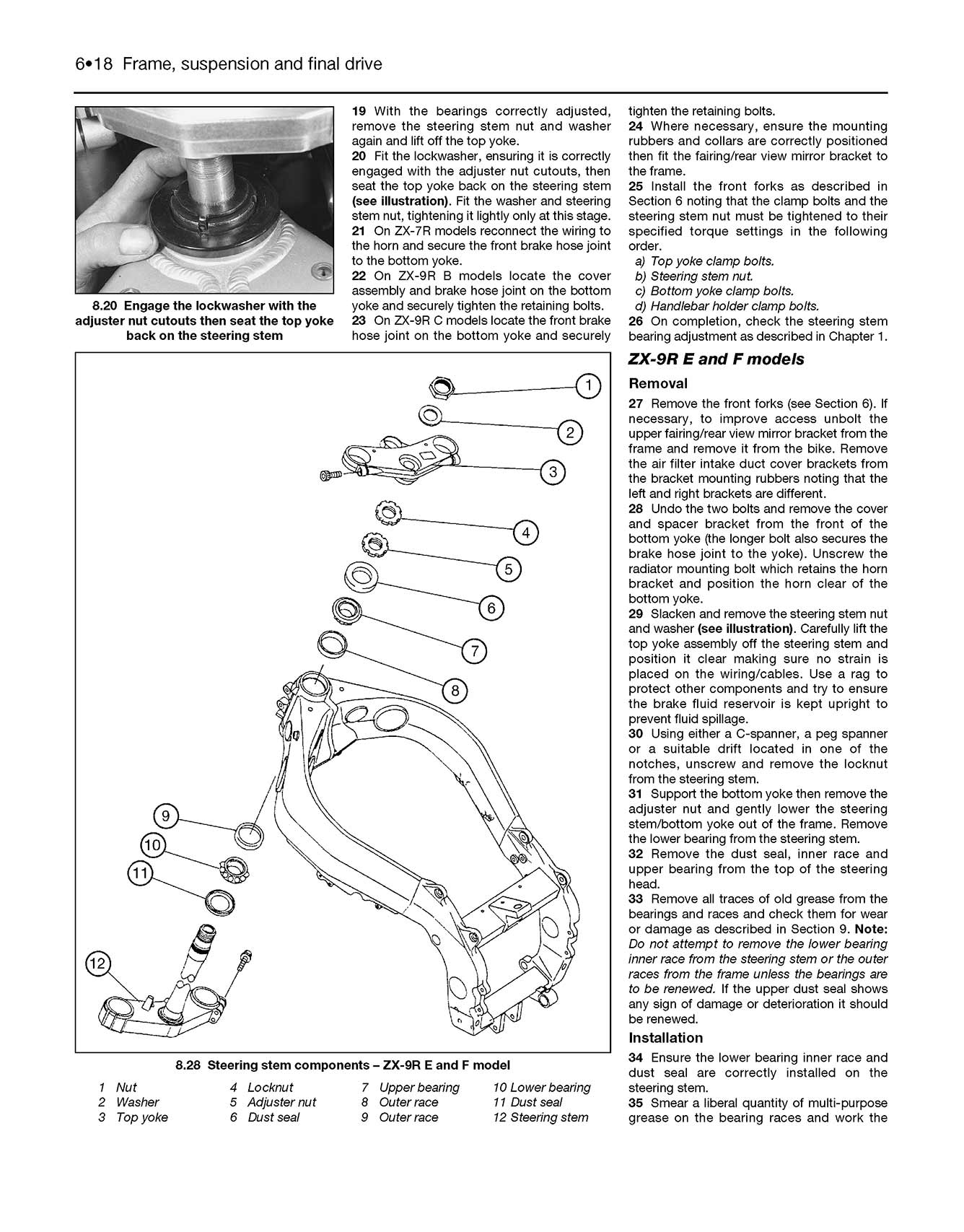 6•18 Frame, suspension and final drive

8.20 Engage the lockwasher with the adjuster nut cutouts then seat the top yoke back on the steering stem

19 With the bearings correctly adjusted, remove the steering stem nut and washer again and lift off the top yoke.
20 Fit the lockwasher, ensuring it is correctly engaged with the adjuster nut cutouts, then seat the top yoke back on the steering stem (see illustration). Fit the washer and steering stem nut, tightening it lightly only at this stage.
21 On ZX-7R models reconnect the wiring to the horn and secure the front brake hose joint to the bottom yoke.
22 On ZX-9R B models locate the cover assembly and brake hose joint on the bottom yoke and securely tighten the retaining bolts.
23 On ZX-9R C models locate the front brake hose joint on the bottom yoke and securely tighten the retaining bolts.
24 Where necessary, ensure the mounting rubbers and collars are correctly positioned then fit the fairing/rear view mirror bracket to the frame.
25 Install the front forks as described in Section 6 noting that the clamp bolts and the steering stem nut must be tightened to their specified torque settings in the following order.
a) Top yoke clamp bolts.
b) Steering stem nut.
c) Bottom yoke clamp bolts.
d) Handlebar holder clamp bolts.
26 On completion, check the steering stem bearing adjustment as described in Chapter 1.

1
2
3
4
5
6
7
8
9
10
11
12

8.28 Steering stem components – ZX-9R E and F model

1 Nut
2 Washer
3 Top yoke
4 Locknut
5 Adjuster nut
6 Dust seal
7 Upper bearing
8 Outer race
9 Outer race
10 Lower bearing
11 Dust seal
12 Steering stem

ZX-9R E and F models

Removal

27 Remove the front forks (see Section 6). If necessary, to improve access unbolt the upper fairing/rear view mirror bracket from the frame and remove it from the bike. Remove the air filter intake duct cover brackets from the bracket mounting rubbers noting that the left and right brackets are different.
28 Undo the two bolts and remove the cover and spacer bracket from the front of the bottom yoke (the longer bolt also secures the brake hose joint to the yoke). Unscrew the radiator mounting bolt which retains the horn bracket and position the horn clear of the bottom yoke.
29 Slacken and remove the steering stem nut and washer (see illustration). Carefully lift the top yoke assembly off the steering stem and position it clear making sure no strain is placed on the wiring/cables. Use a rag to protect other components and try to ensure the brake fluid reservoir is kept upright to prevent fluid spillage.
30 Using either a C-spanner, a peg spanner or a suitable drift located in one of the notches, unscrew and remove the locknut from the steering stem.
31 Support the bottom yoke then remove the adjuster nut and gently lower the steering stem/bottom yoke out of the frame. Remove the lower bearing from the steering stem.
32 Remove the dust seal, inner race and upper bearing from the top of the steering head.
33 Remove all traces of old grease from the bearings and races and check them for wear or damage as described in Section 9. Note: Do not attempt to remove the lower bearing inner race from the steering stem or the outer races from the frame unless the bearings are to be renewed. If the upper dust seal shows any sign of damage or deterioration it should be renewed.

Installation

34 Ensure the lower bearing inner race and dust seal are correctly installed on the steering stem.
35 Smear a liberal quantity of multi-purpose grease on the bearing races and work the