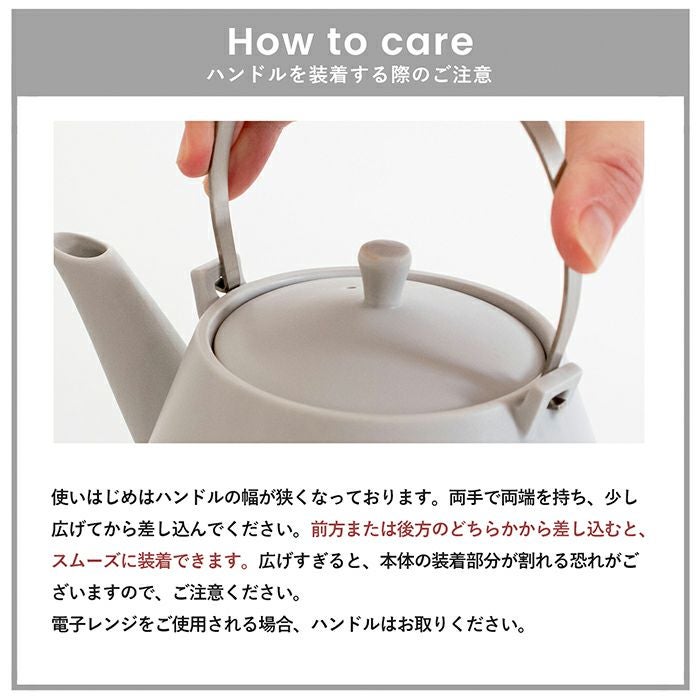 How to care
ハンドルを装着する際のご注意

使いはじめはハンドルの幅が狭くなっております。両手で両端を持ち、少し広げてから差し込んでください。前方または後方のどちらかから差し込むと、スムーズに装着できます。広げすぎると、本体の装着部分が割れる恐れがございますので、ご注意ください。
電子レンジをご使用される場合、ハンドルはお取りください。