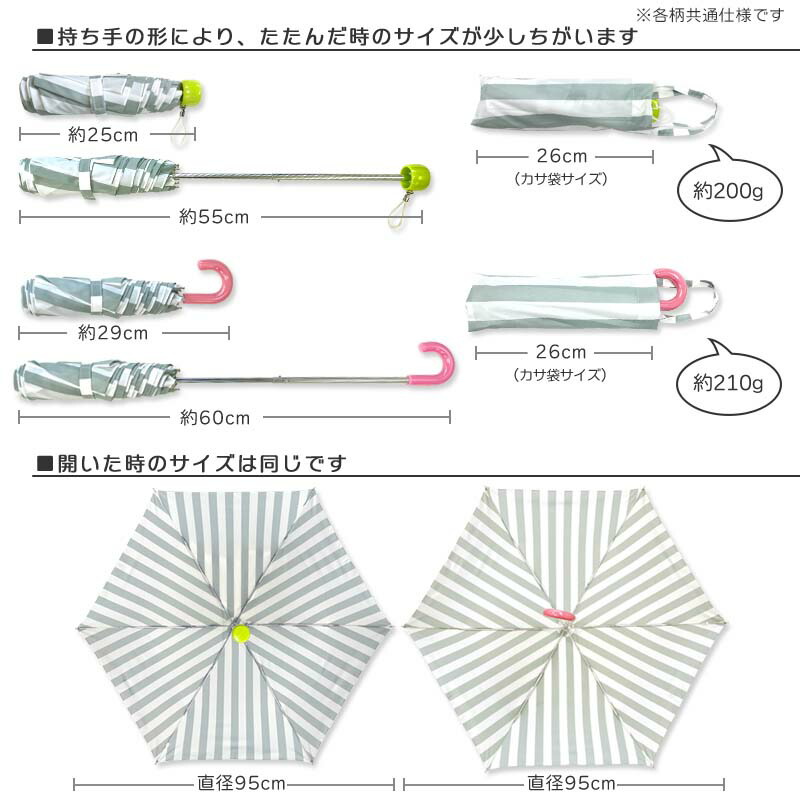 ※各柄共通仕様です

■持ち手の形により、たたんだ時のサイズが少しちがいます

約25cm

約55cm

26cm
（カサ袋サイズ）

約200g

約29cm

約60cm

26cm
（カサ袋サイズ）

約210g

■開いた時のサイズは同じです

直径95cm

直径95cm