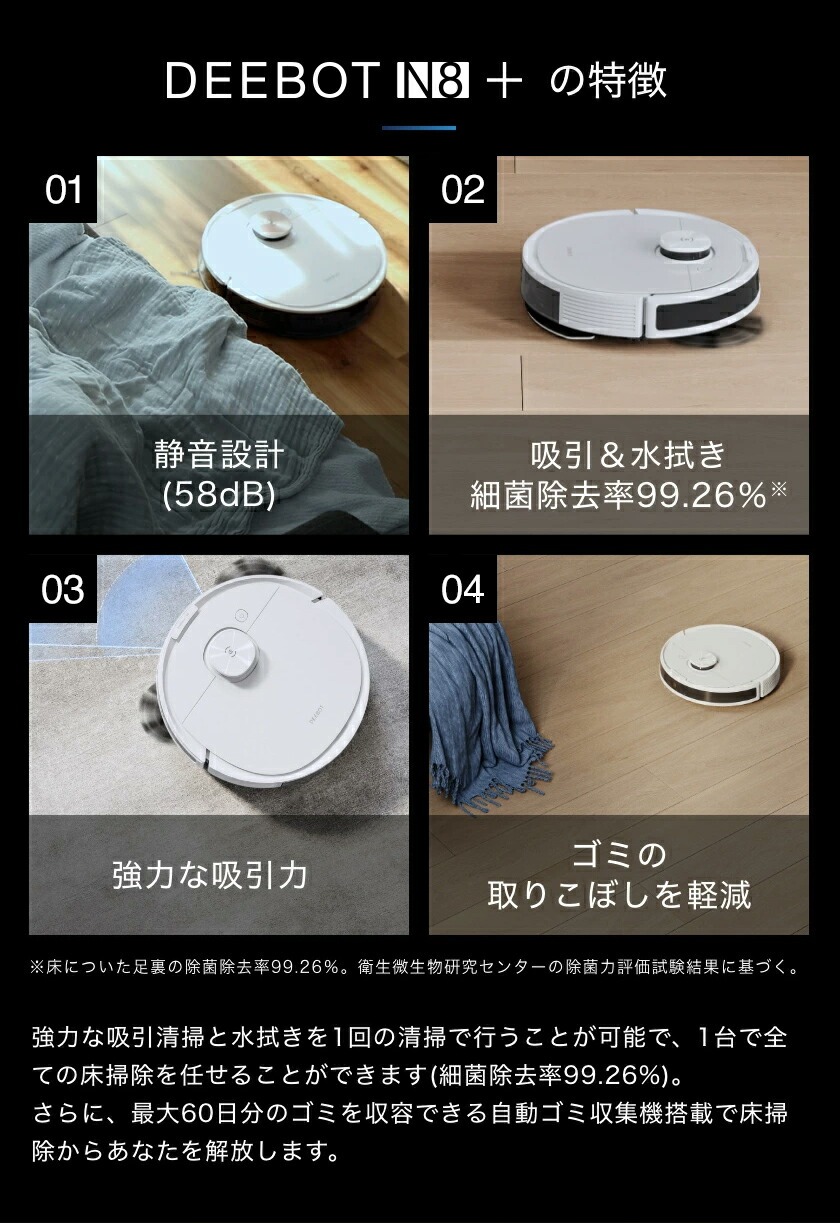 DEEBOT N8 ＋ の特徴

01

静音設計
(58dB)

02

吸引＆水拭き
細菌除去率99.26%※

03

強力な吸引力

04

ゴミの
取りこぼしを軽減

※床についた足裏の除菌除去率99.26%。衛生微生物研究センターの除菌力評価試験結果に基づく。

強力な吸引清掃と水拭きを1回の清掃で行うことが可能で、1台で全ての床掃除を任せることができます(細菌除去率99.26%)。
さらに、最大60日分のゴミを収容できる自動ゴミ収集機搭載で床掃除からあなたを解放します。