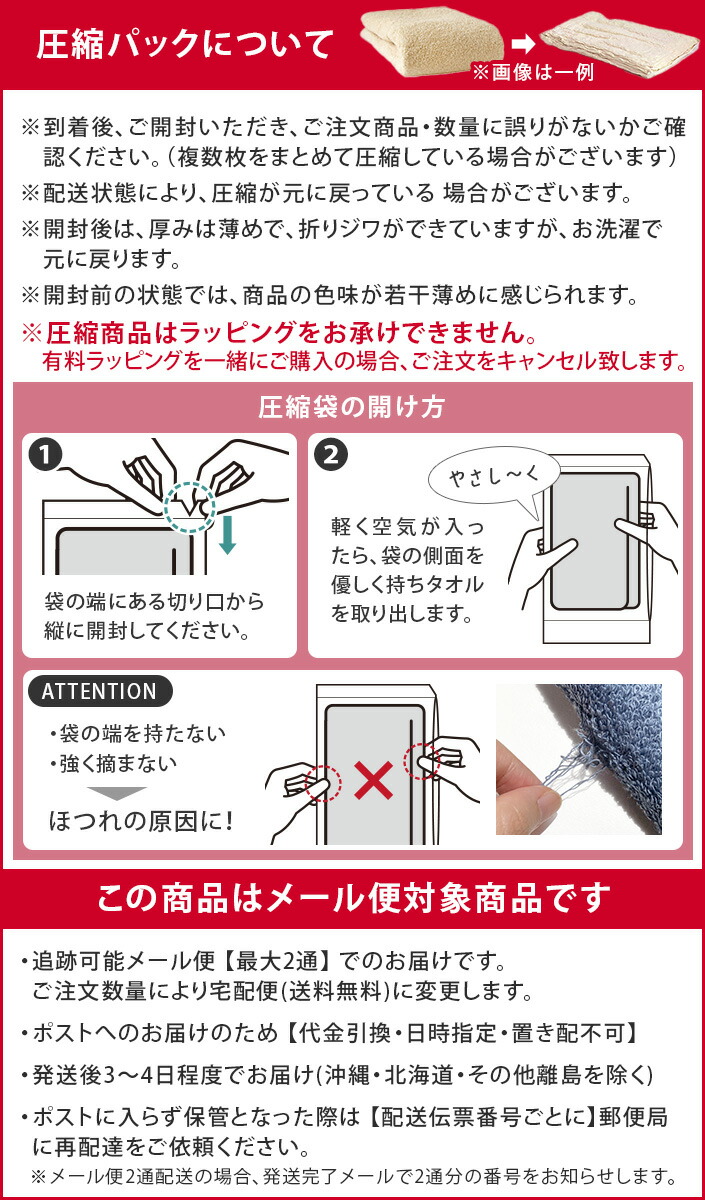 圧縮パックについて

※画像は一例

※到着後、ご開封いただき、ご注文商品・数量に誤りがないかご確認ください。（複数枚をまとめて圧縮している場合がございます）

※配送状態により、圧縮が元に戻っている 場合がございます。

※開封後は、厚みは薄めで、折りジワができていますが、お洗濯で元に戻ります。

※開封前の状態では、商品の色味が若干薄めに感じられます。

※圧縮商品はラッピングをお承けできません。
有料ラッピングを一緒にご購入の場合、ご注文をキャンセル致します。

圧縮袋の開け方

1
袋の端にある切り口から縦に開封してください。

2
やさし〜く
軽く空気が入ったら、袋の側面を優しく持ちタオルを取り出します。

ATTENTION
・袋の端を持たない
・強く摘まない
ほつれの原因に!

この商品はメール便対象商品です

・追跡可能メール便【最大2通】でのお届けです。
ご注文数量により宅配便(送料無料)に変更します。

・ポストへのお届けのため【代金引換・日時指定・置き配不可】

・発送後3〜4日程度でお届け(沖縄・北海道・その他離島を除く)

・ポストに入らず保管となった際は【配送伝票番号ごとに】郵便局に再配達をご依頼ください。
※メール便2通配送の場合、発送完了メールで2通分の番号をお知らせします。