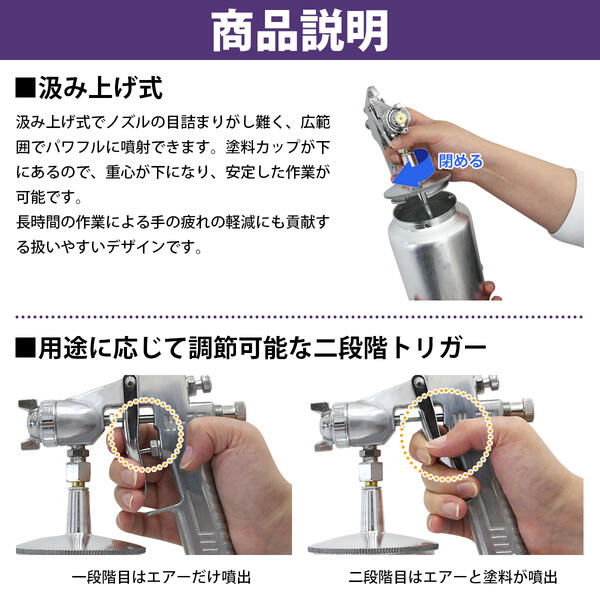 商品説明

■汲み上げ式

汲み上げ式でノズルの目詰まりがし難く、広範囲でパワフルに噴射できます。塗料カップが下にあるので、重心が下になり、安定した作業が可能です。
長時間の作業による手の疲れの軽減にも貢献する扱いやすいデザインです。

閉める

■用途に応じて調節可能な二段階トリガー

一段階目はエアーだけ噴出

二段階目はエアーと塗料が噴出