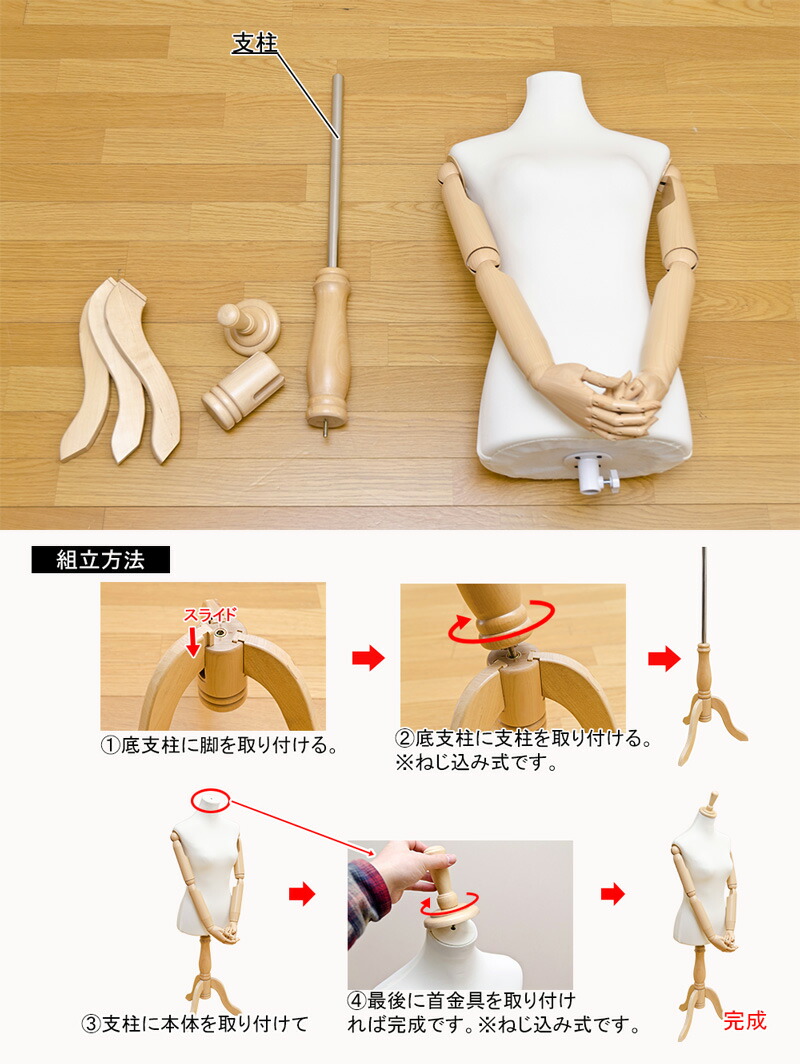 支柱

組立方法

スライド

①底支柱に脚を取り付ける。

②底支柱に支柱を取り付ける。
※ねじ込み式です。

③支柱に本体を取り付けて

④最後に首金具を取り付ければ完成です。※ねじ込み式です。

完成