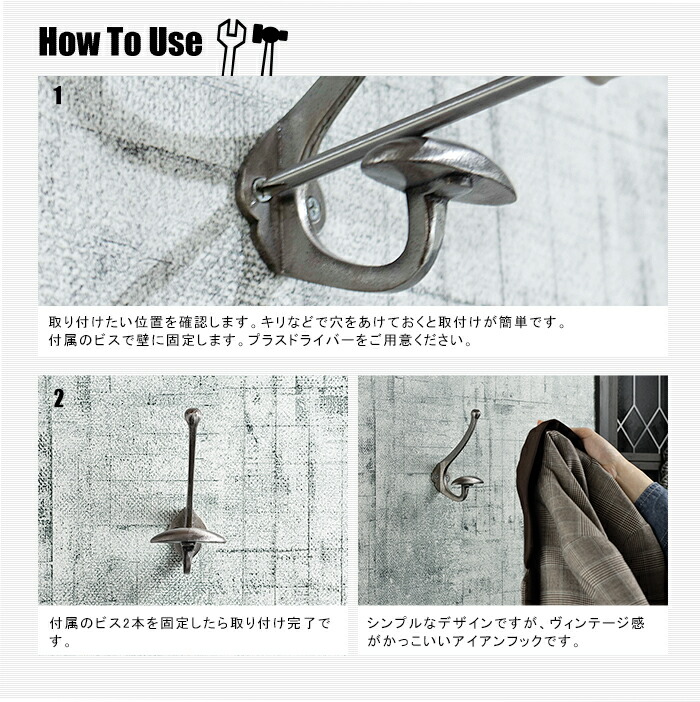 How To Use

1

取り付けたい位置を確認します。キリなどで穴をあけておくと取付けが簡単です。
付属のビスで壁に固定します。プラスドライバーをご用意ください。

2

付属のビス2本を固定したら取り付け完了です。

シンプルなデザインですが、ヴィンテージ感がかっこいいアイアンフックです。