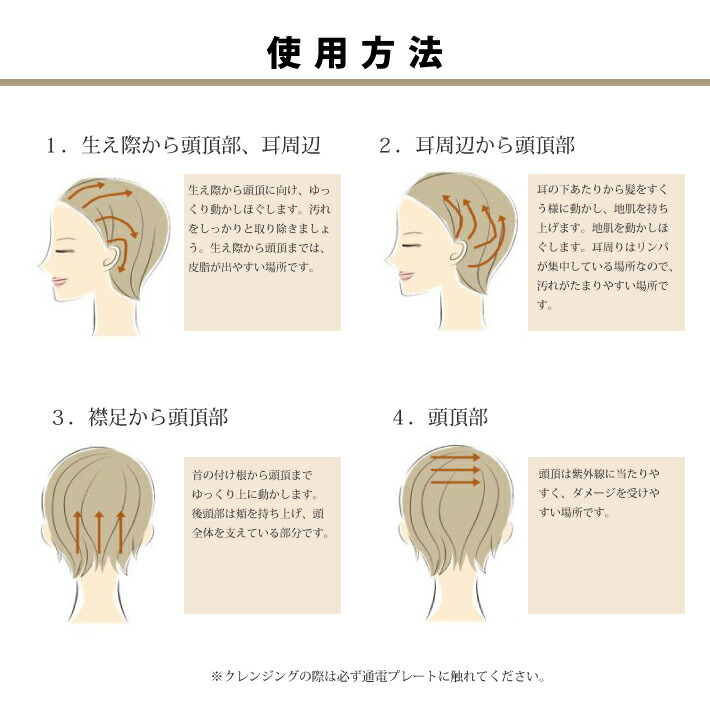 使用方法

1．生え際から頭頂部、耳周辺

生え際から頭頂に向け、ゆっくり動かしほぐします。汚れをしっかりと取り除きましょう。生え際から頭頂までは、皮脂が出やすい場所です。

2．耳周辺から頭頂部

耳の下あたりから髪をすくう様に動かし、地肌を持ち上げます。地肌を動かしほぐします。耳周りはリンパが集中している場所なので、汚れがたまりやすい場所です。

3．襟足から頭頂部

首の付け根から頭頂までゆっくり上に動かします。後頭部は頬を持ち上げ、頭全体を支えている部分です。

4．頭頂部

頭頂は紫外線に当たりやすく、ダメージを受けやすい場所です。

※クレンジングの際は必ず通電プレートに触れてください。