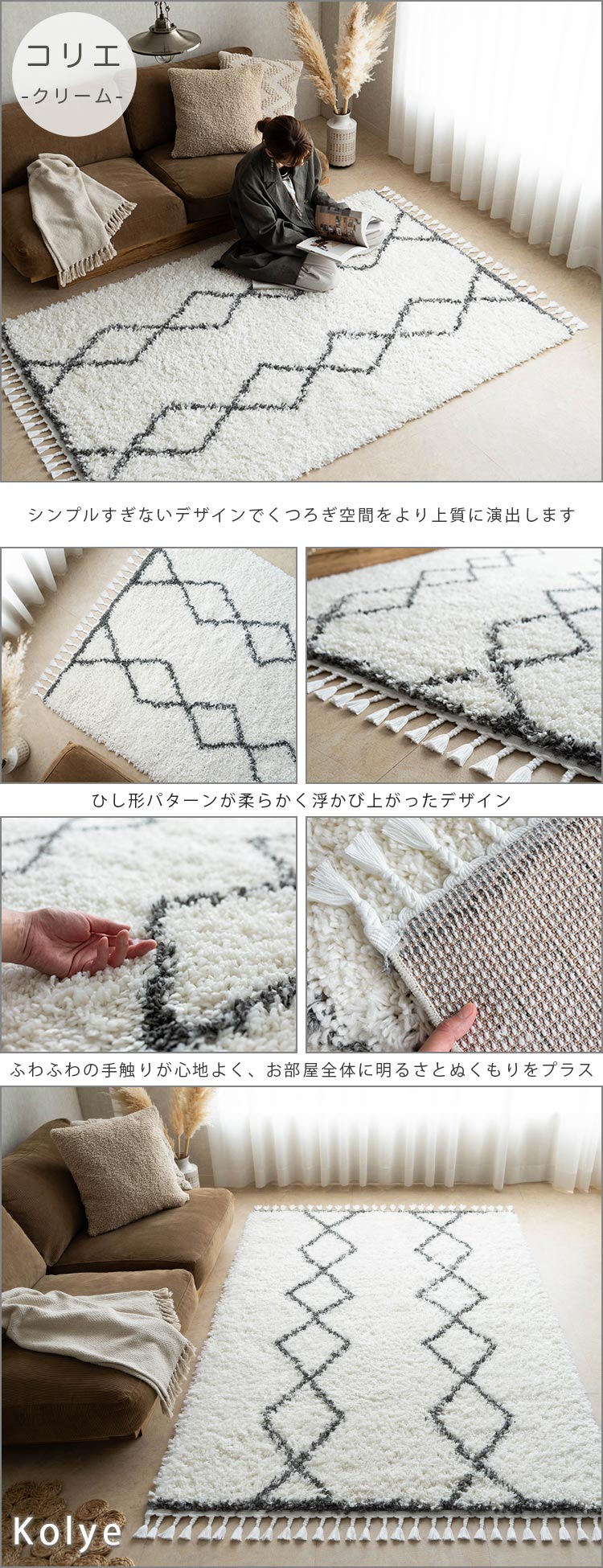 コリエ
-クリーム-

シンプルすぎないデザインでくつろぎ空間をより上質に演出します

ひし形パターンが柔らかく浮かび上がったデザイン

ふわふわの手触りが心地よく、お部屋全体に明るさとぬくもりをプラス

Kolye