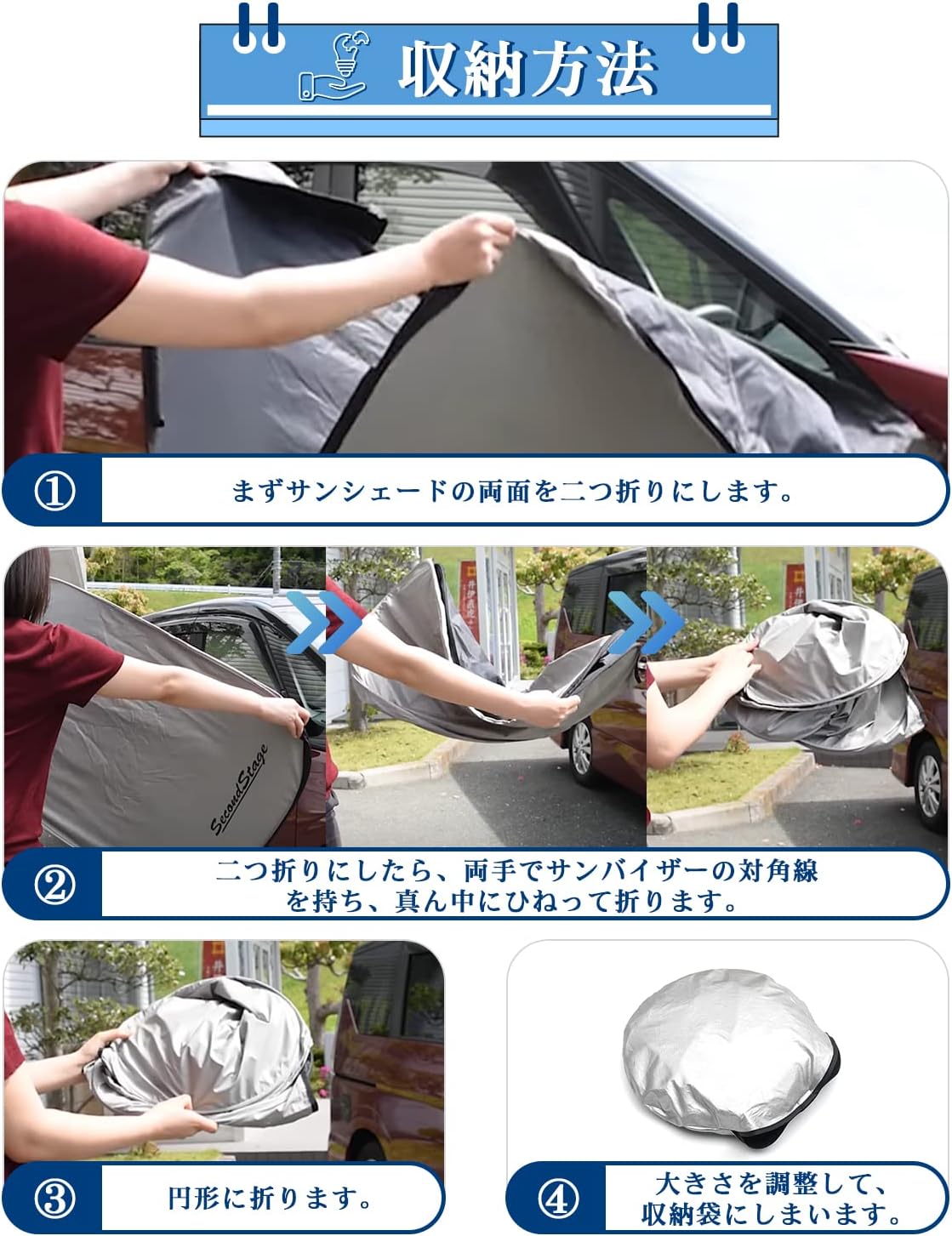 収納方法

①
まずサンシェードの両面を二つ折りにします。

SecondStage

②
二つ折りにしたら、両手でサンバイザーの対角線を持ち、真ん中にひねって折ります。

③
円形に折ります。

④
大きさを調整して、収納袋にしまいます。