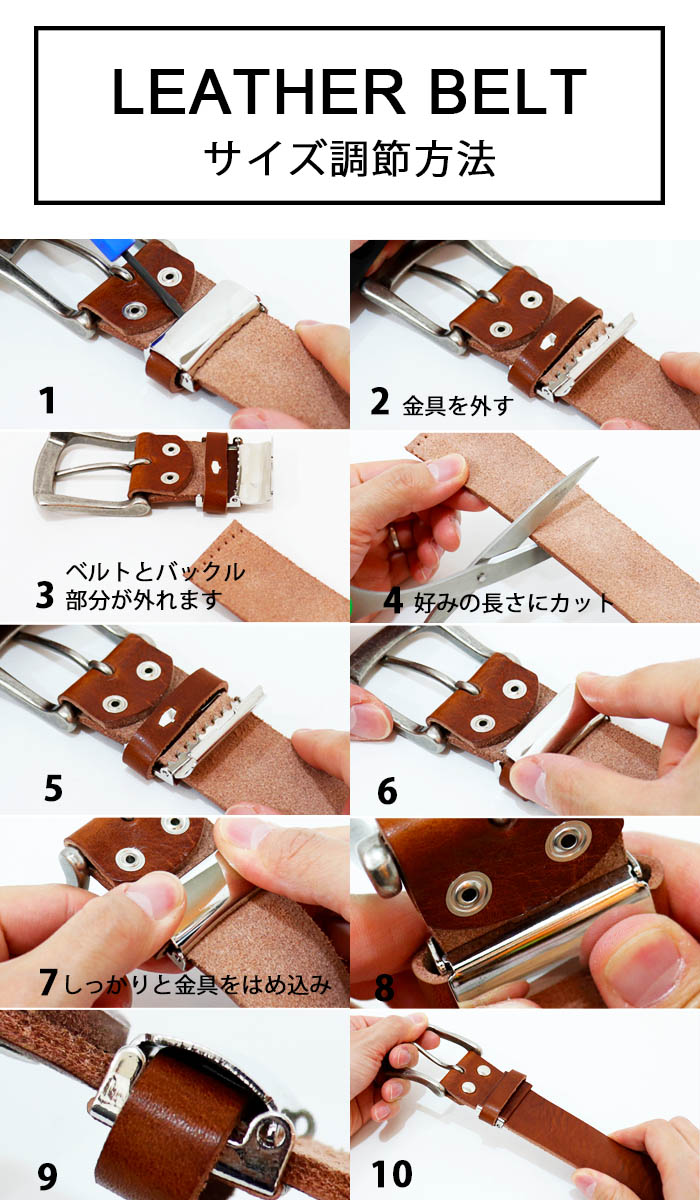 LEATHER BELT
サイズ調節方法

1

2 金具を外す

3 ベルトとバックル部分が外れます

4 好みの長さにカット

5

6

7 しっかりと金具をはめ込み

8

9

10