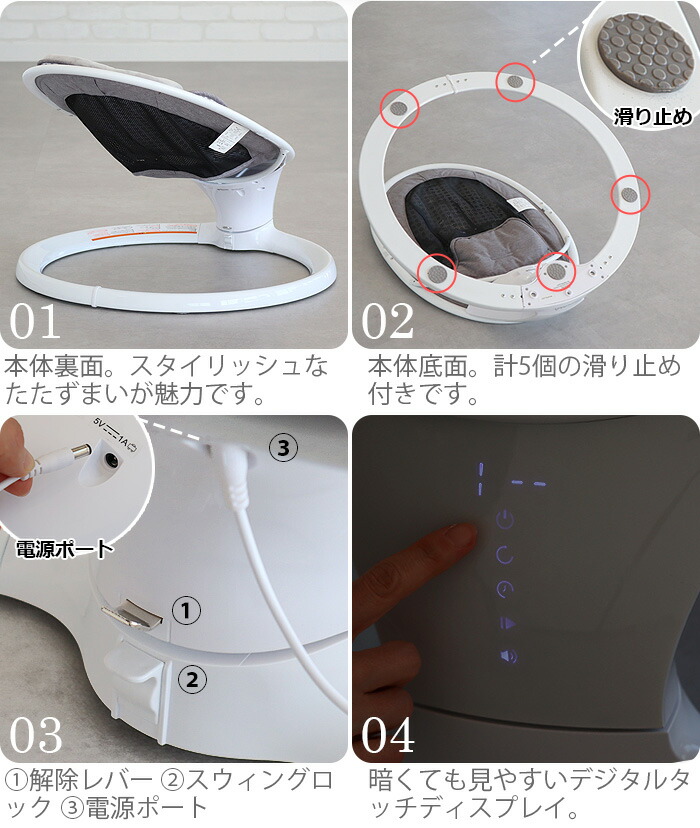 01

本体裏面。スタイリッシュなたたずまいが魅力です。

滑り止め

02

本体底面。計5個の滑り止め付きです。

5V ⎓ 1A

電源ポート

③

①

②

03

①解除レバー ②スウィングロック ③電源ポート

04

暗くても見やすいデジタルタッチディスプレイ。