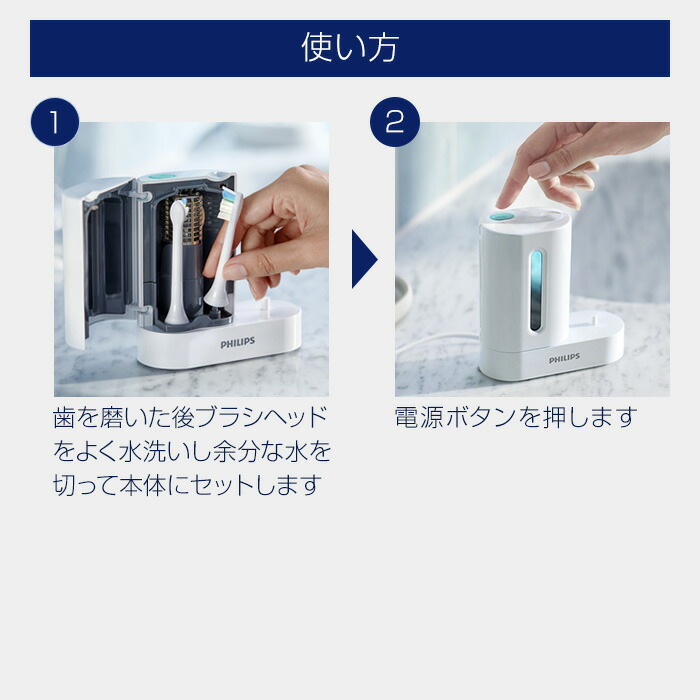 使い方

1

PHILIPS

歯を磨いた後ブラシヘッドをよく水洗いし余分な水を切って本体にセットします

2

PHILIPS

電源ボタンを押します