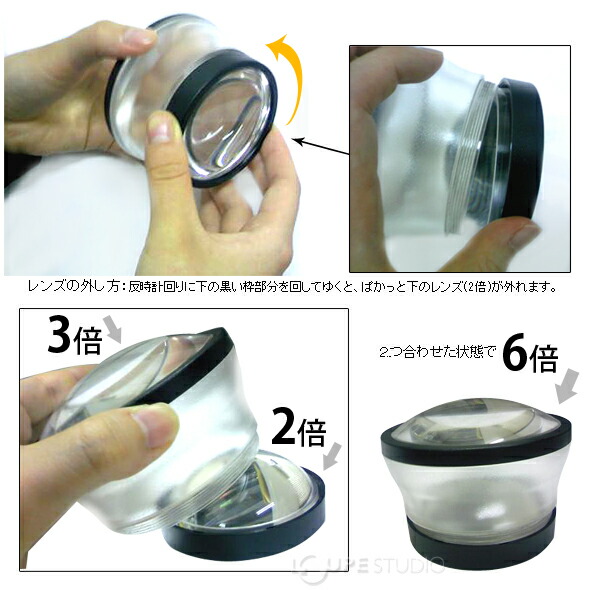 レンズの外し方：反時計回りに下の黒い枠部分を回してゆくと、ぱかっと下のレンズ(2倍)が外れます。

3倍

2倍

2つ合わせた状態で 6倍

LOUPE STUDIO