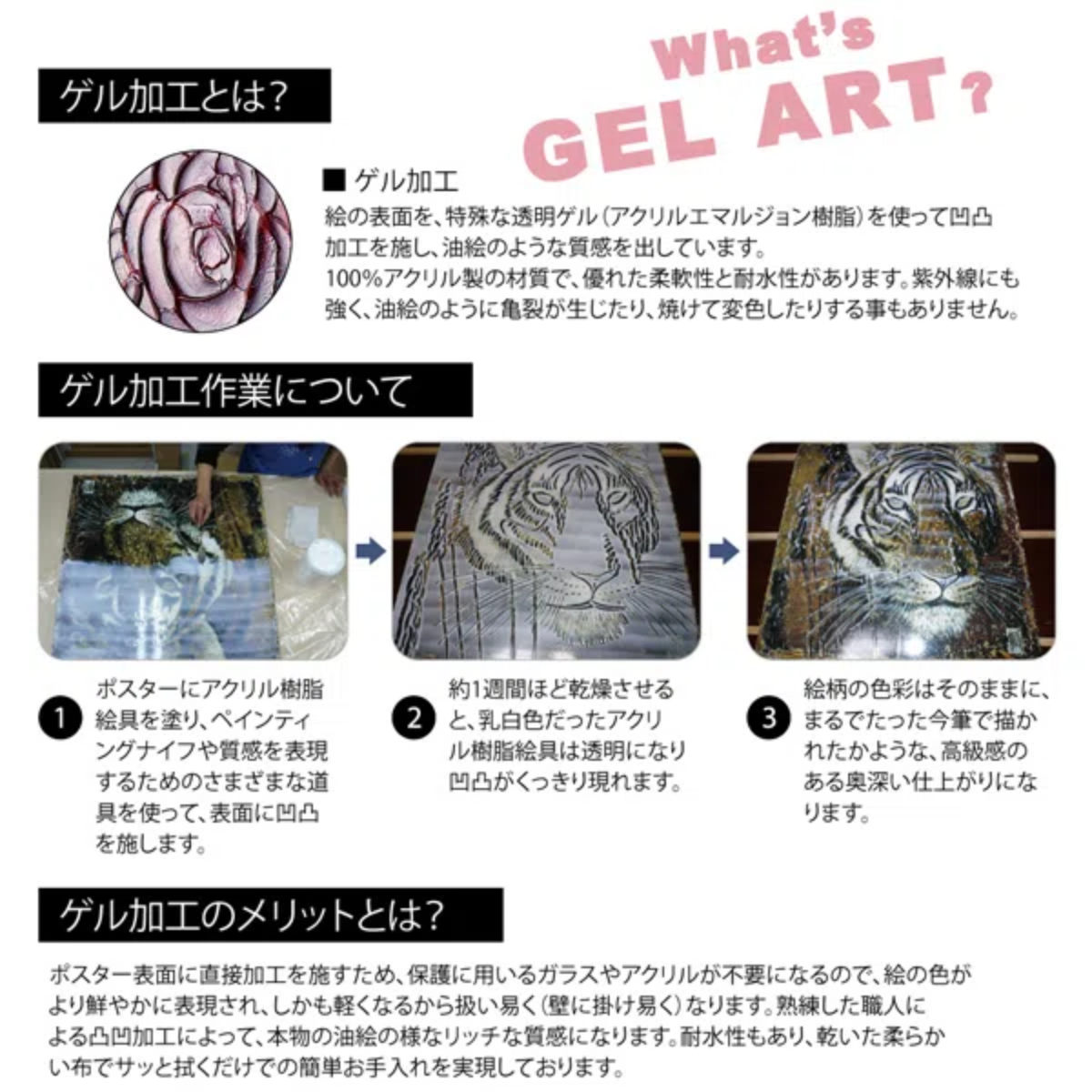 What's GEL ART?

ゲル加工とは?

■ ゲル加工
絵の表面を、特殊な透明ゲル(アクリルエマルジョン樹脂)を使って凹凸加工を施し、油絵のような質感を出しています。
100%アクリル製の材質で、優れた柔軟性と耐水性があります。紫外線にも強く、油絵のように亀裂が生じたり、焼けて変色したりする事もありません。

ゲル加工作業について

1 ポスターにアクリル樹脂絵具を塗り、ペインティングナイフや質感を表現するためのさまざまな道具を使って、表面に凹凸を施します。

2 約1週間ほど乾燥させると、乳白色だったアクリル樹脂絵具は透明になり凹凸がくっきり現れます。

3 絵柄の色彩はそのままに、まるでたった今筆で描かれたかような、高級感のある奥深い仕上がりになります。

ゲル加工のメリットとは?

ポスター表面に直接加工を施すため、保護に用いるガラスやアクリルが不要になるので、絵の色がより鮮やかに表現され、しかも軽くなるから扱い易く(壁に掛け易く)なります。熟練した職人による凸凹加工によって、本物の油絵の様なリッチな質感になります。耐水性もあり、乾いた柔らかい布でサッと拭くだけでの簡単お手入れを実現しております。