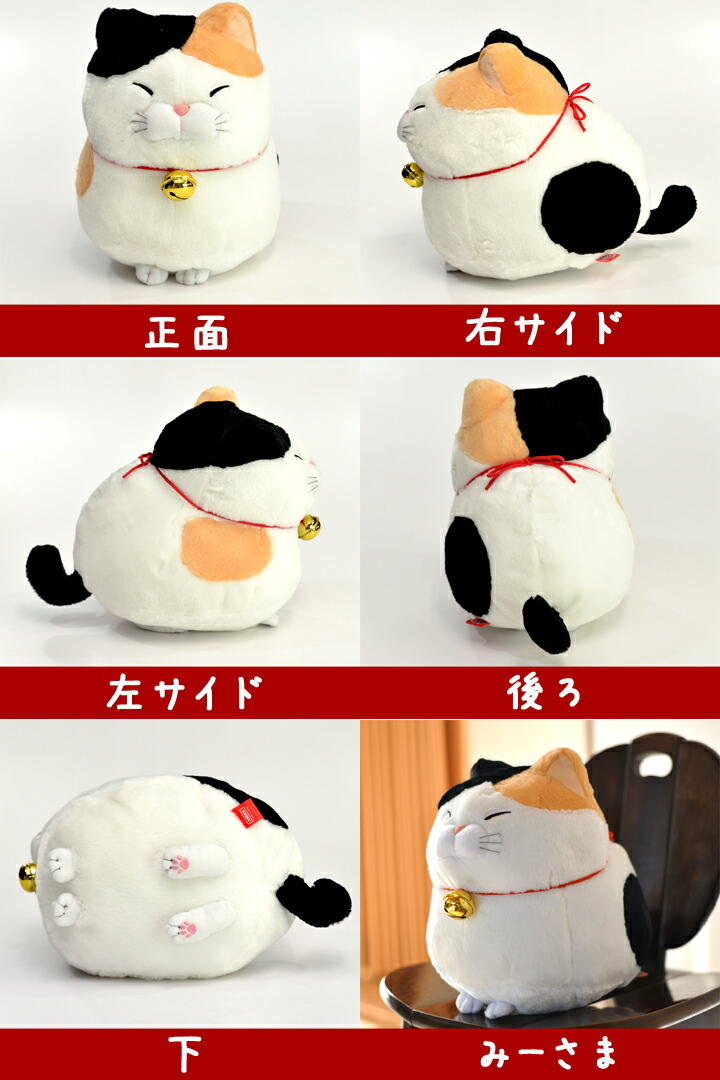 正面

右サイド

左サイド

後ろ

下

みーさま