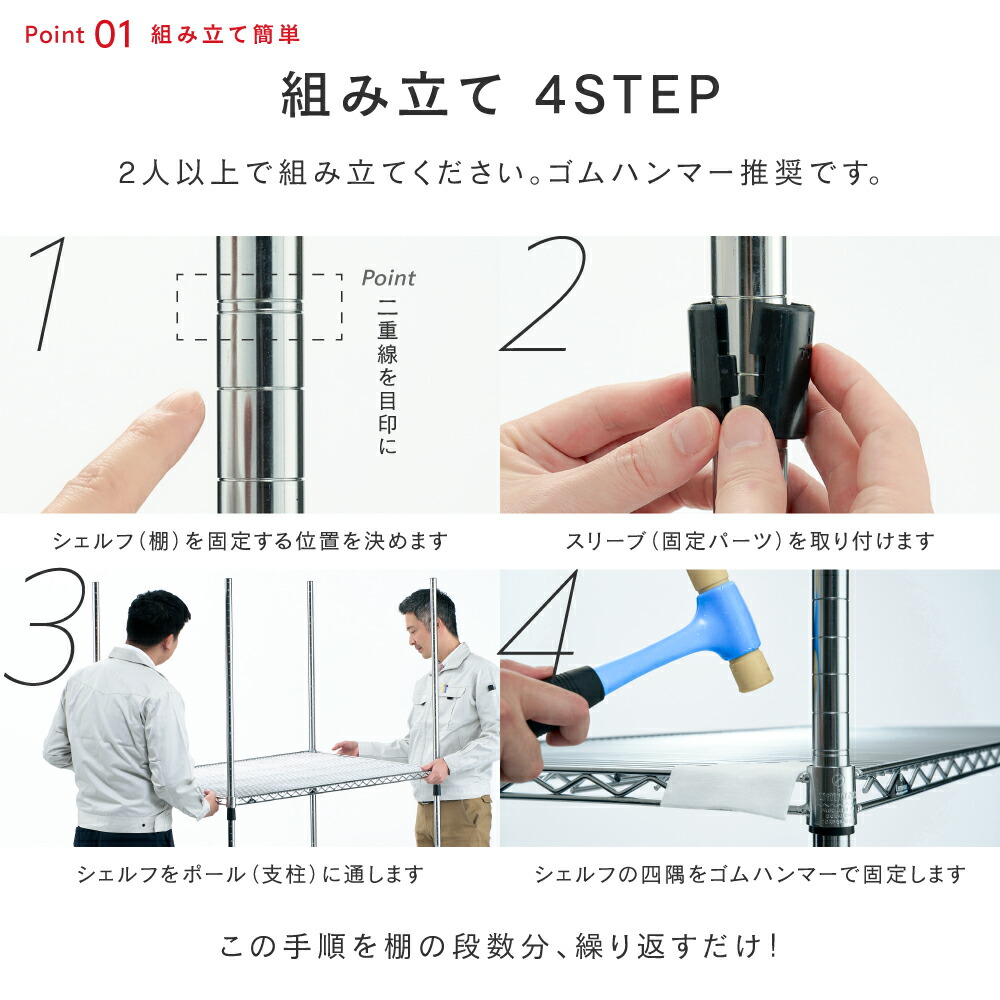 Point 01 組み立て簡単

組み立て 4STEP

2人以上で組み立てください。ゴムハンマー推奨です。

1

Point
二重線を目印に

シェルフ(棚)を固定する位置を決めます

2

スリーブ(固定パーツ)を取り付けます

3

シェルフをポール(支柱)に通します

4

シェルフの四隅をゴムハンマーで固定します

この手順を棚の段数分、繰り返すだけ!