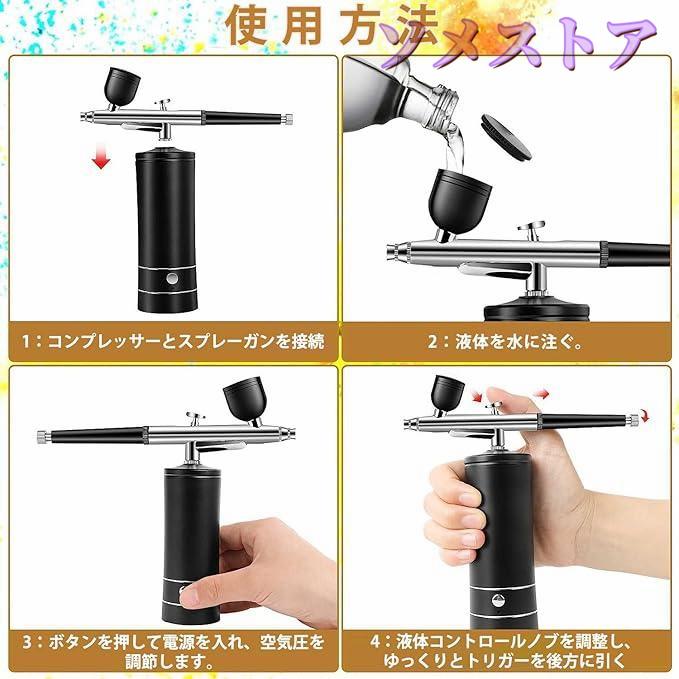 使用方法

ノメストア

1：コンプレッサーとスプレーガンを接続

2：液体を水に注ぐ。

3：ボタンを押して電源を入れ、空気圧を調節します。

4：液体コントロールノブを調整し、ゆっくりとトリガーを後方に引く