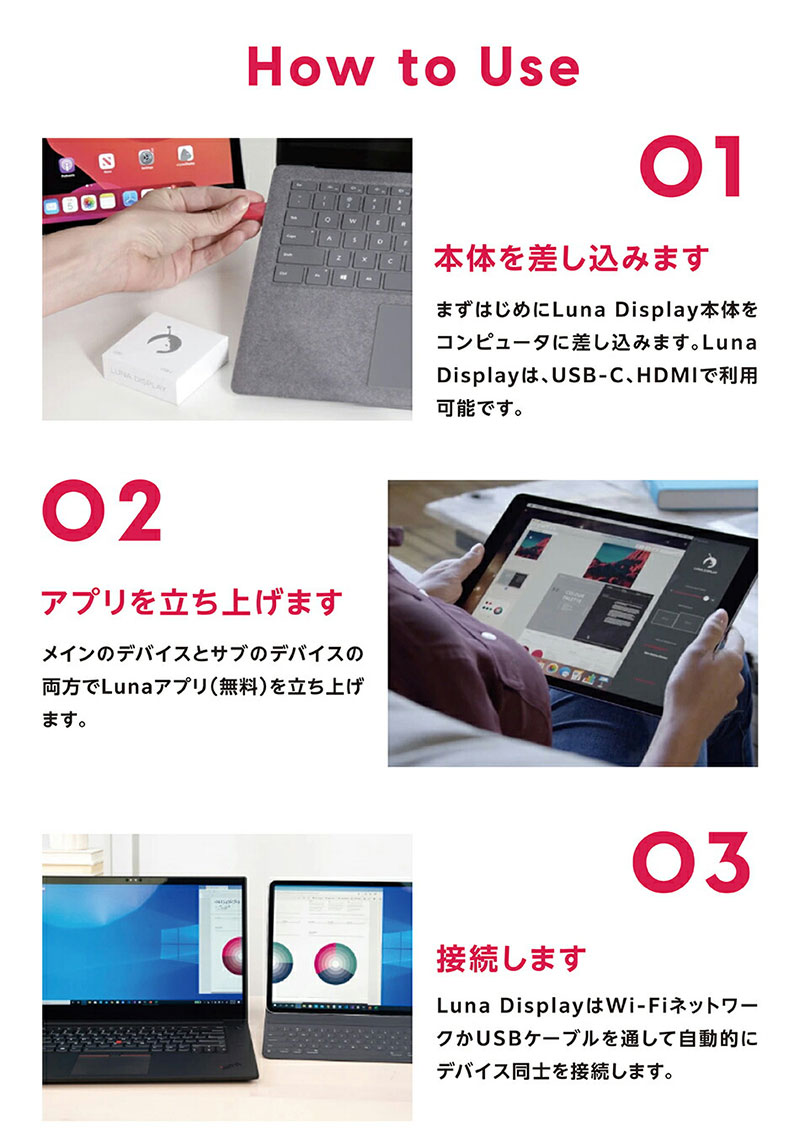 How to Use

01

本体を差し込みます

まずはじめにLuna Display本体をコンピュータに差し込みます。Luna Displayは、USB-C、HDMIで利用可能です。

LUNA DISPLAY

02

アプリを立ち上げます

メインのデバイスとサブのデバイスの両方でLunaアプリ(無料)を立ち上げます。

03

接続します

Luna DisplayはWi-FiネットワークかUSBケーブルを通して自動的にデバイス同士を接続します。