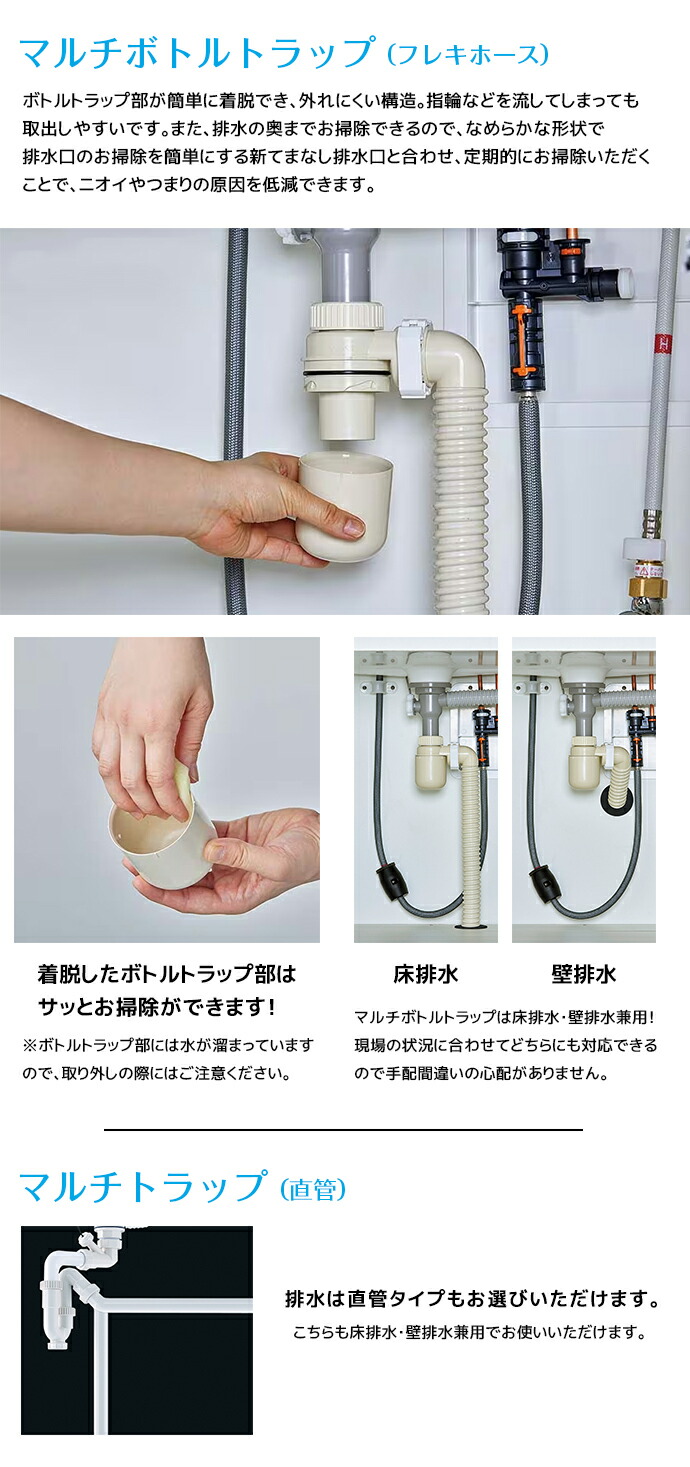 マルチボトルトラップ（フレキホース）

ボトルトラップ部が簡単に着脱でき、外れにくい構造。指輪などを流してしまっても取出しやすいです。また、排水の奥までお掃除できるので、なめらかな形状で排水口のお掃除を簡単にする新てまなし排水口と合わせ、定期的にお掃除いただくことで、ニオイやつまりの原因を低減できます。

着脱したボトルトラップ部はサッとお掃除ができます！

※ボトルトラップ部には水が溜まっていますので、取り外しの際にはご注意ください。

床排水

壁排水

マルチボトルトラップは床排水・壁排水兼用！現場の状況に合わせてどちらにも対応できるので手配間違いの心配がありません。

マルチトラップ（直管）

排水は直管タイプもお選びいただけます。

こちらも床排水・壁排水兼用でお使いいただけます。