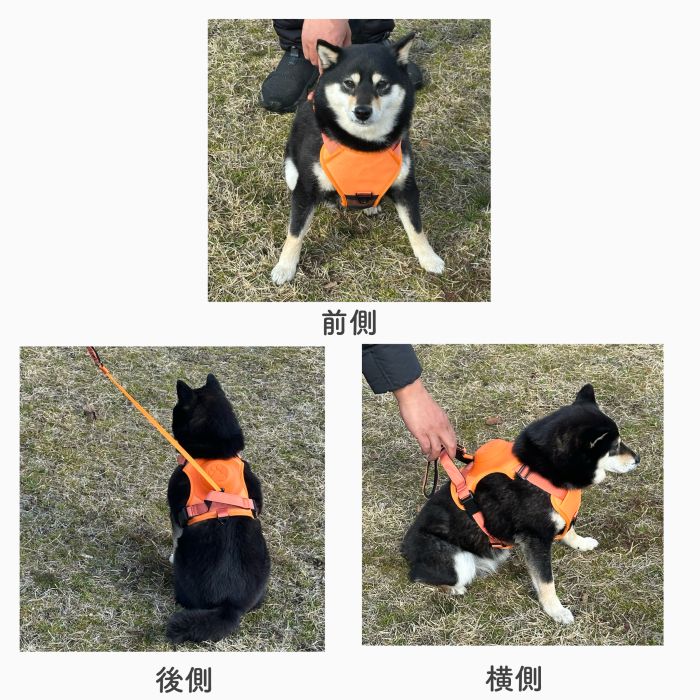 前側

後側

横側