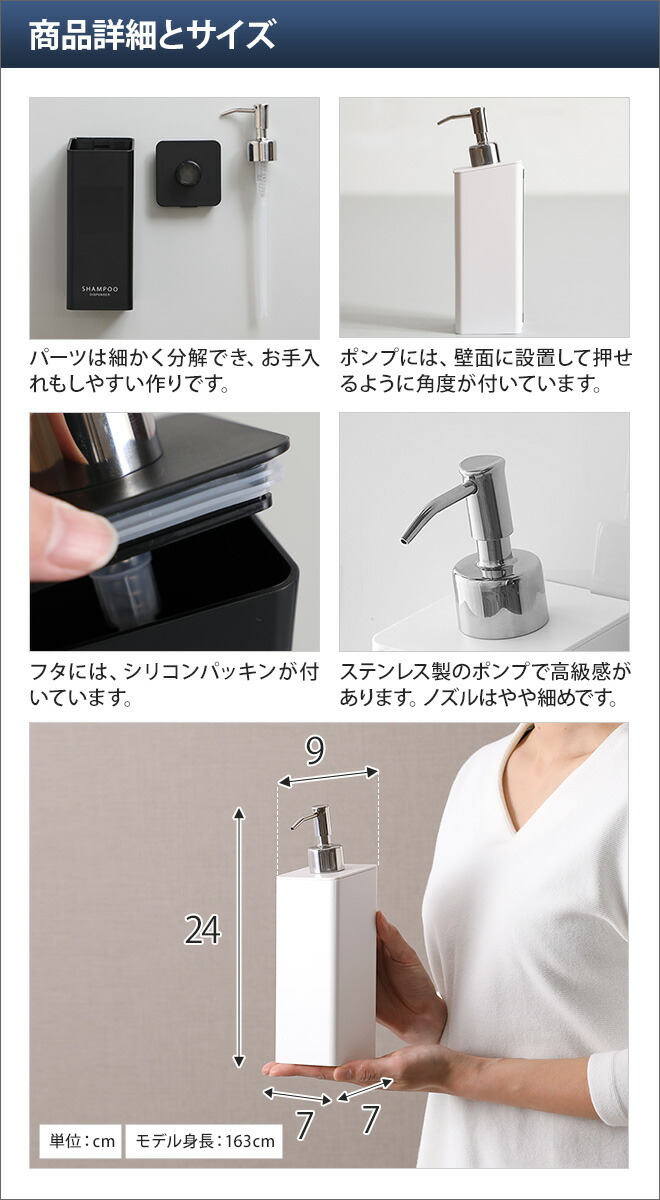 商品詳細とサイズ

SHAMPOO
DISPENSER

パーツは細かく分解でき、お手入れもしやすい作りです。

ポンプには、壁面に設置して押せるように角度が付いています。

フタには、シリコンパッキンが付いています。

ステンレス製のポンプで高級感があります。ノズルはやや細めです。

9

24

7

7

単位：cm

モデル身長：163cm