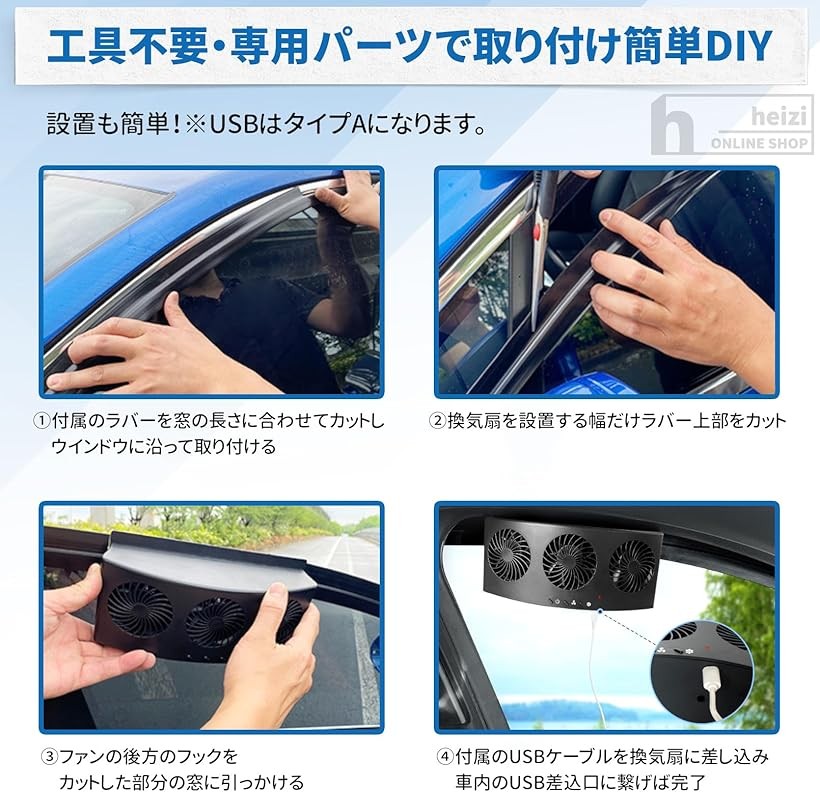 工具不要・専用パーツで取り付け簡単DIY

設置も簡単！※USBはタイプAになります。

h heizi ONLINE SHOP

①付属のラバーを窓の長さに合わせてカットしウインドウに沿って取り付ける

②換気扇を設置する幅だけラバー上部をカット

③ファンの後方のフックをカットした部分の窓に引っかける

④付属のUSBケーブルを換気扇に差し込み車内のUSB差込口に繋げば完了