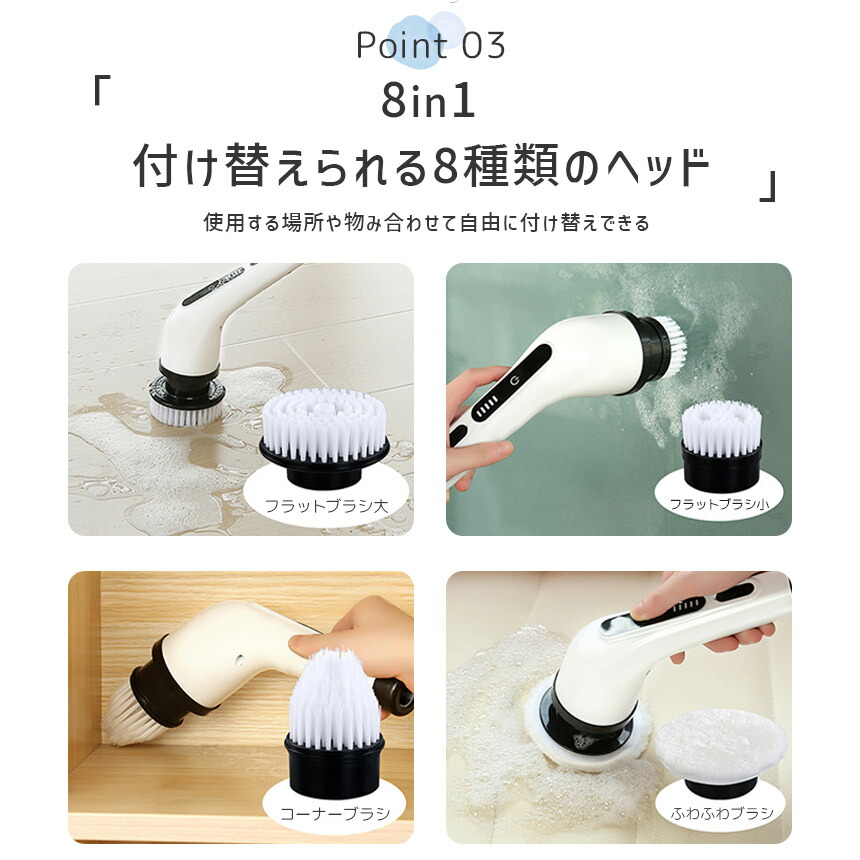 Point 03

「 8in1
付け替えられる8種類のヘッド 」

使用する場所や物み合わせて自由に付け替えできる

フラットブラシ大

フラットブラシ小

コーナーブラシ

ふわふわブラシ