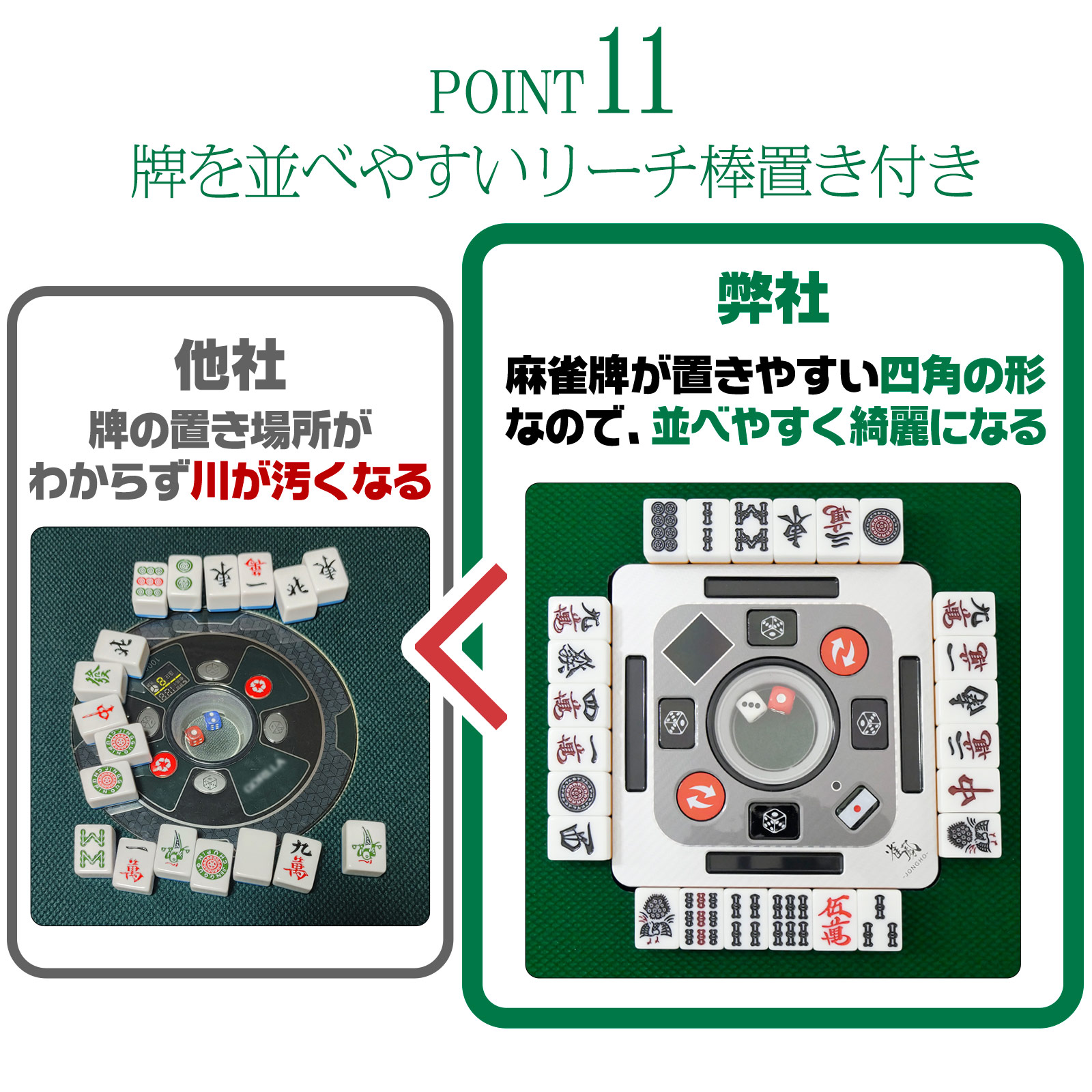 POINT 11
牌を並べやすいリーチ棒置き付き

他社
牌の置き場所がわからず川が汚くなる

弊社
麻雀牌が置きやすい四角の形なので、並べやすく綺麗になる

-JONGHO-