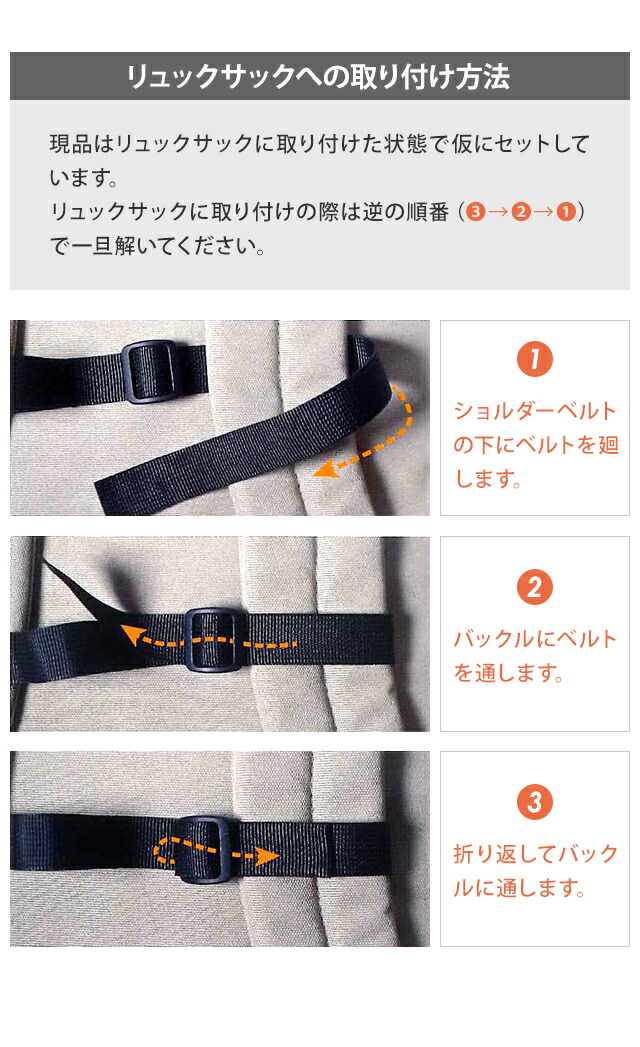 リュックサックへの取り付け方法

現品はリュックサックに取り付けた状態で仮にセットしています。
リュックサックに取り付けの際は逆の順番（❸→❷→❶）で一旦解いてください。

1

ショルダーベルトの下にベルトを廻します。

2

バックルにベルトを通します。

3

折り返してバックルに通します。