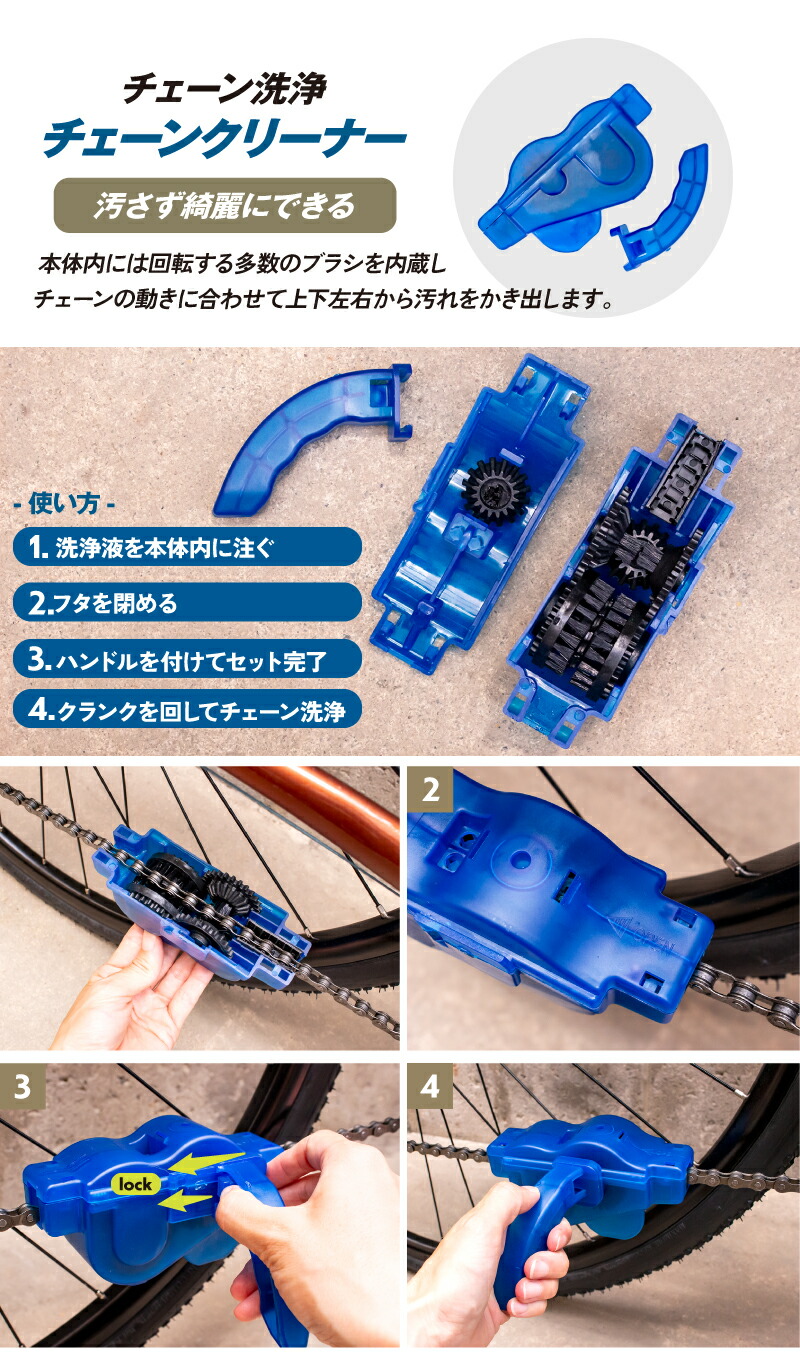 チェーン洗浄
チェーンクリーナー

汚さず綺麗にできる

本体内には回転する多数のブラシを内蔵し
チェーンの動きに合わせて上下左右から汚れをかき出します。

- 使い方 -
1. 洗浄液を本体内に注ぐ
2.フタを閉める
3. ハンドルを付けてセット完了
4.クランクを回してチェーン洗浄

2

3

lock

4