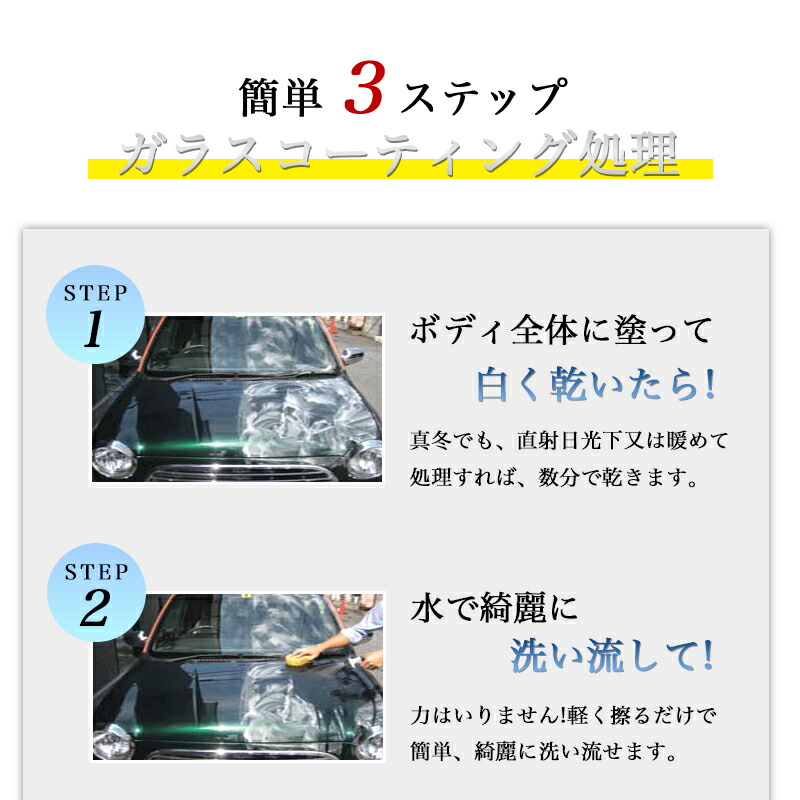 簡単 3 ステップ
ガラスコーティング処理

STEP
1

ボディ全体に塗って
白く乾いたら!

真冬でも、直射日光下又は暖めて処理すれば、数分で乾きます。

STEP
2

水で綺麗に
洗い流して!

力はいりません!軽く擦るだけで簡単、綺麗に洗い流せます。