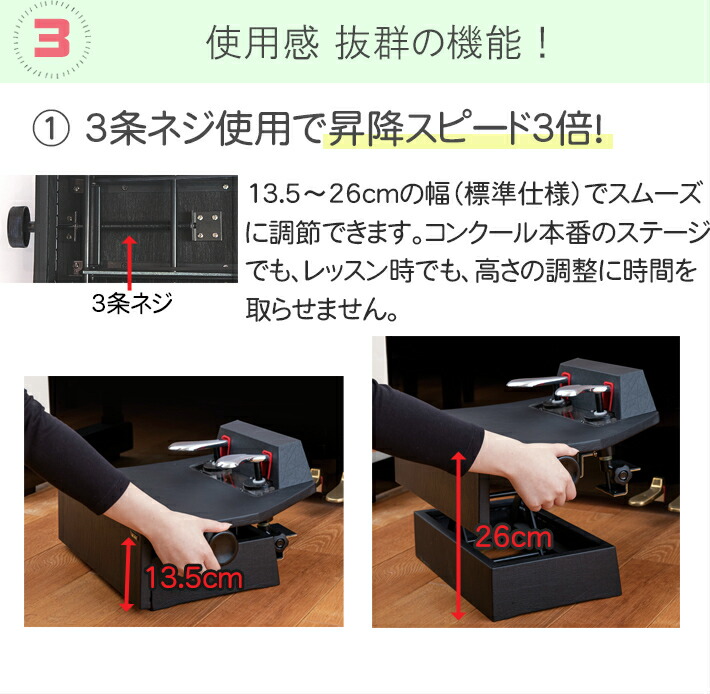 3 使用感 抜群の機能！

① 3条ネジ使用で昇降スピード3倍!

3条ネジ

13.5～26cmの幅（標準仕様）でスムーズに調節できます。コンクール本番のステージでも、レッスン時でも、高さの調整に時間を取らせません。

13.5cm

26cm