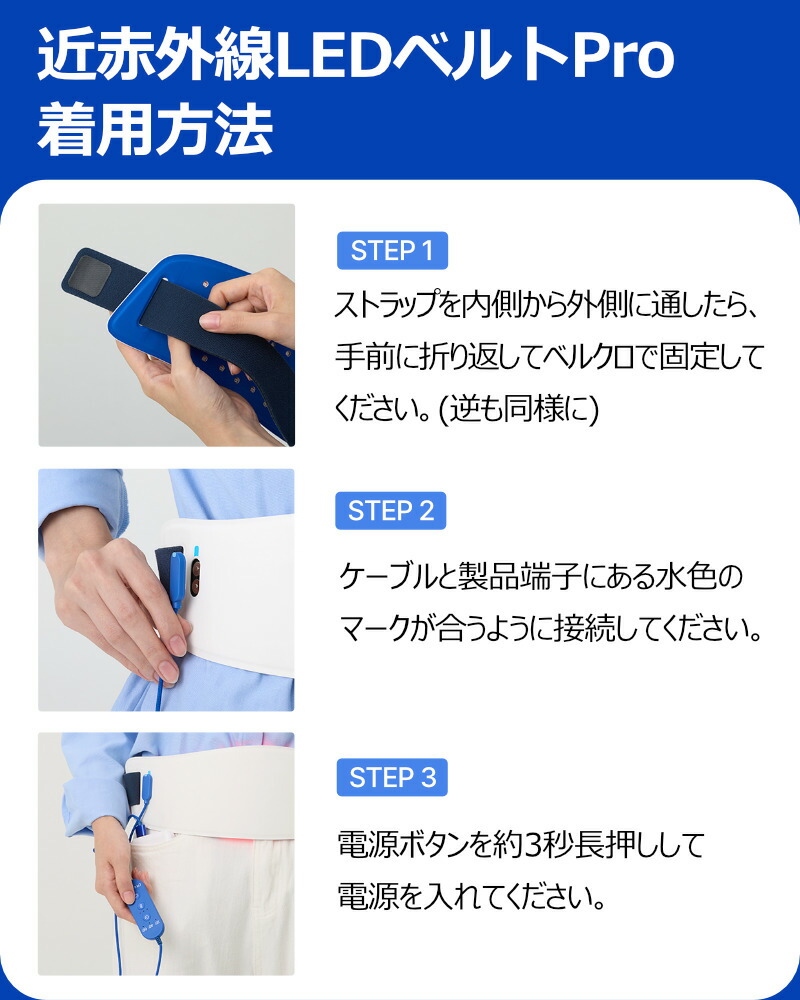 近赤外線LEDベルトPro
着用方法

STEP 1

ストラップを内側から外側に通したら、手前に折り返してベルクロで固定してください。(逆も同様に)

STEP 2

ケーブルと製品端子にある水色のマークが合うように接続してください。

STEP 3

電源ボタンを約3秒長押しして電源を入れてください。