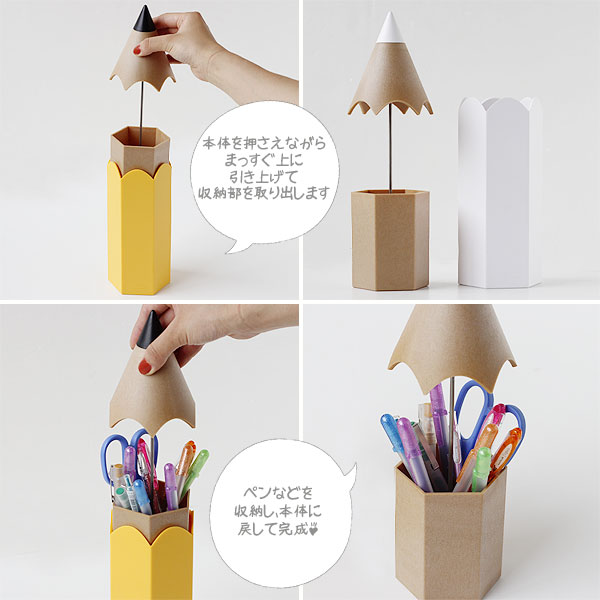 本体を押さえながら
まっすぐ上に
引き上げて
収納部を取り出します

ペンなどを
収納し、本体に
戻して完成♥